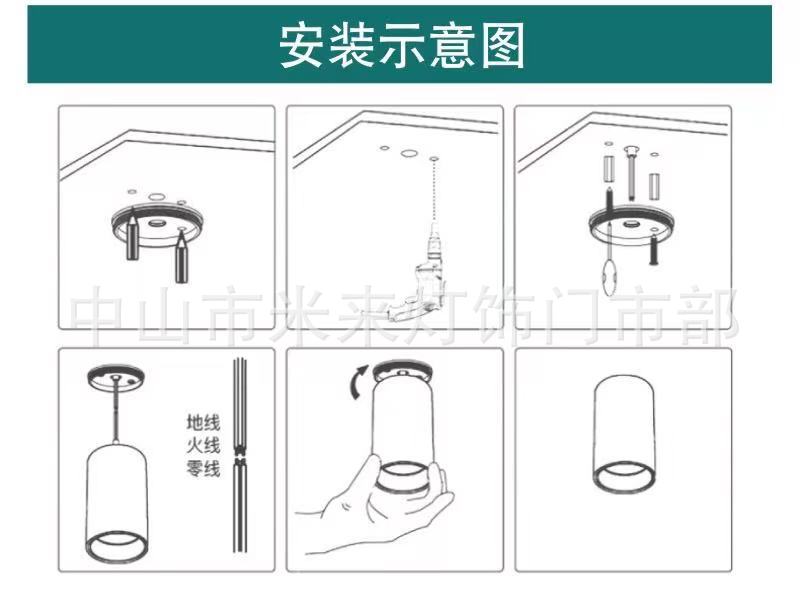 安装示意图

中山市米来灯饰门市部

地线
火线
零线