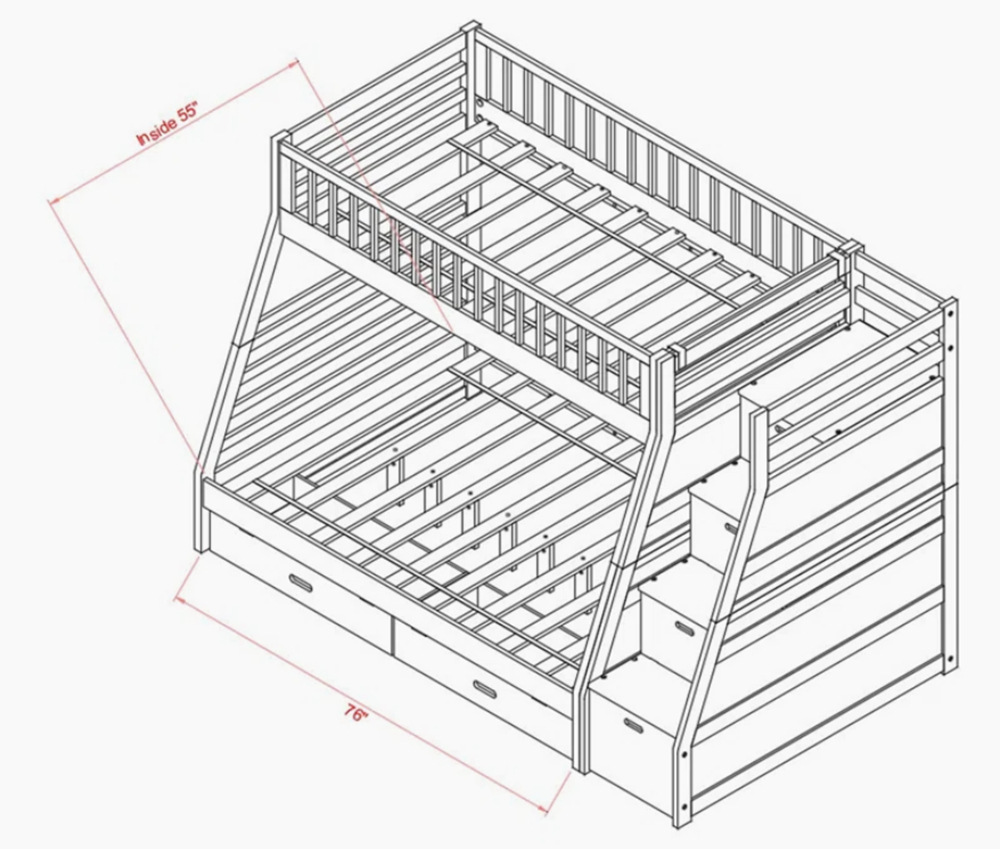 Inside 55"

76"