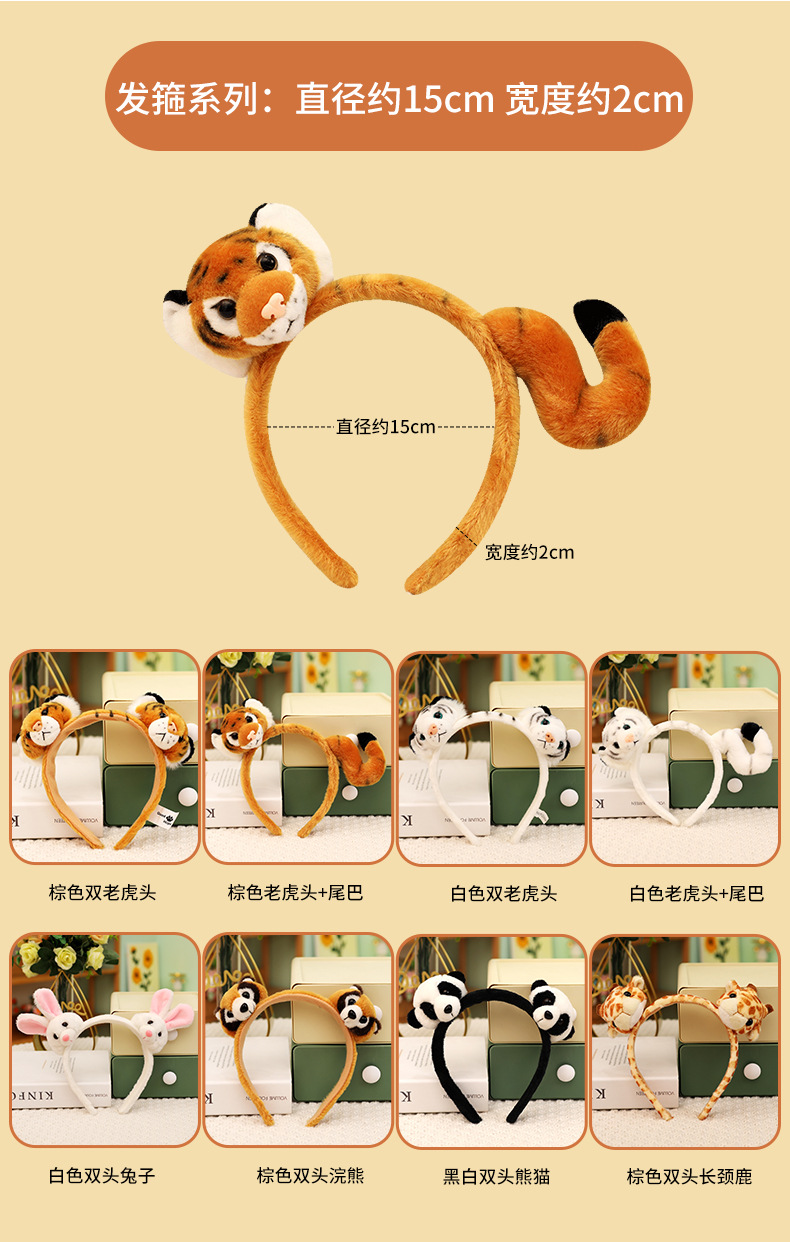 发箍系列：直径约15cm 宽度约2cm

直径约15cm

宽度约2cm

棕色双老虎头

棕色老虎头+尾巴

白色双老虎头

白色老虎头+尾巴

白色双头兔子

棕色双头浣熊

黑白双头熊猫

棕色双头长颈鹿