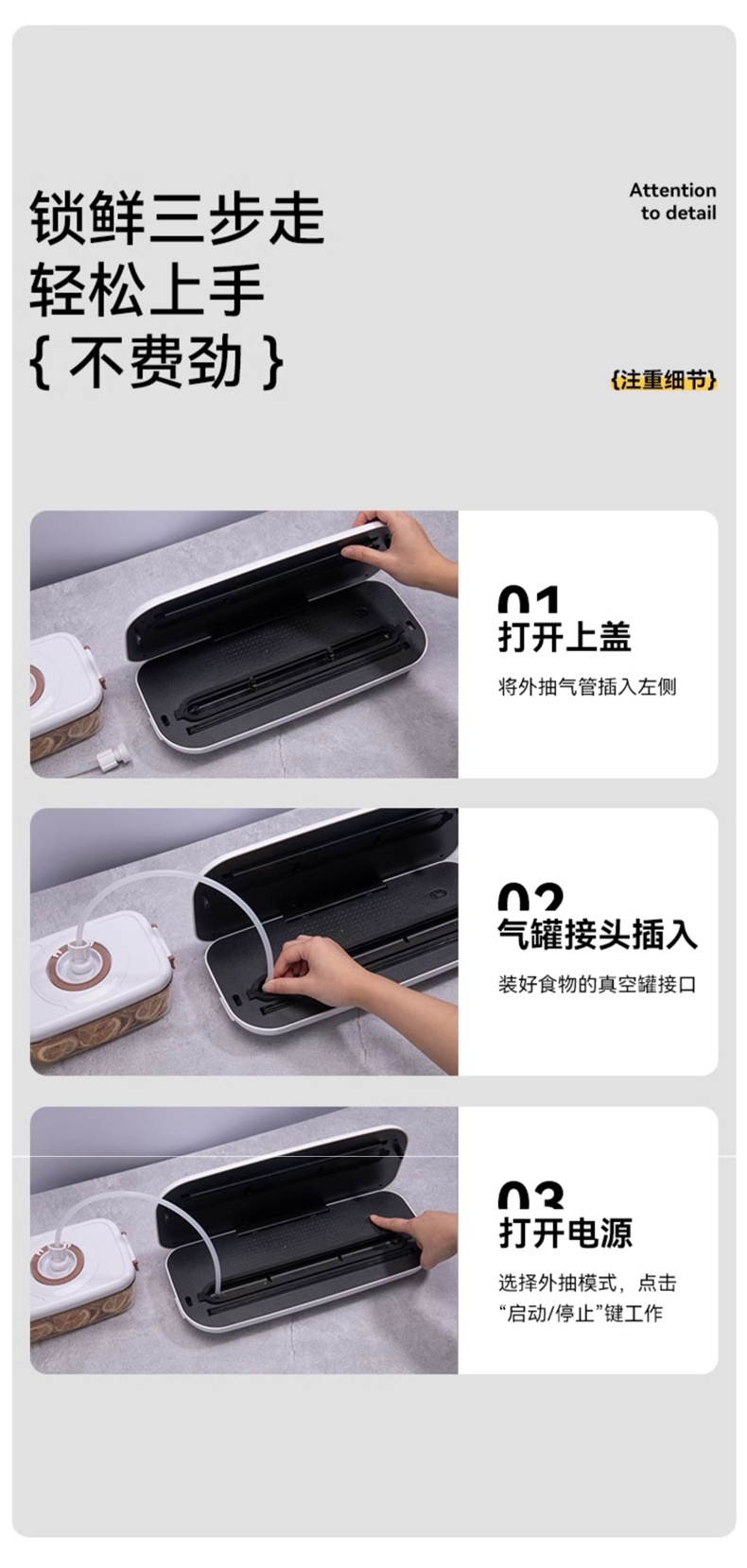 锁鲜三步走
轻松上手
{ 不费劲 }

Attention to detail

{注重细节}

01
打开上盖
将外抽气管插入左侧

02
气罐接头插入
装好食物的真空罐接口

03
打开电源
选择外抽模式，点击“启动/停止”键工作