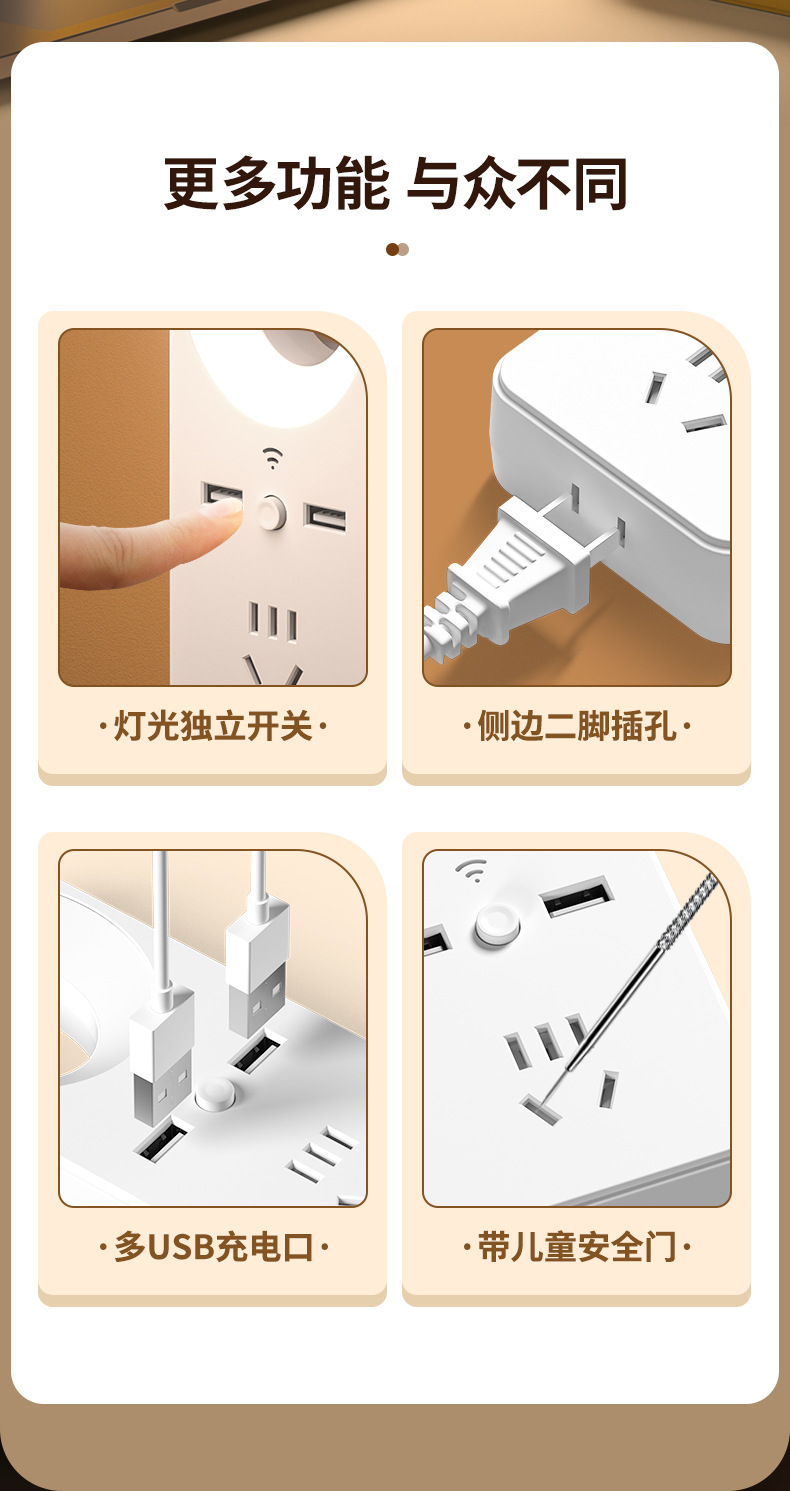 更多功能 与众不同

·灯光独立开关·

·侧边二脚插孔·

·多USB充电口·

·带儿童安全门·