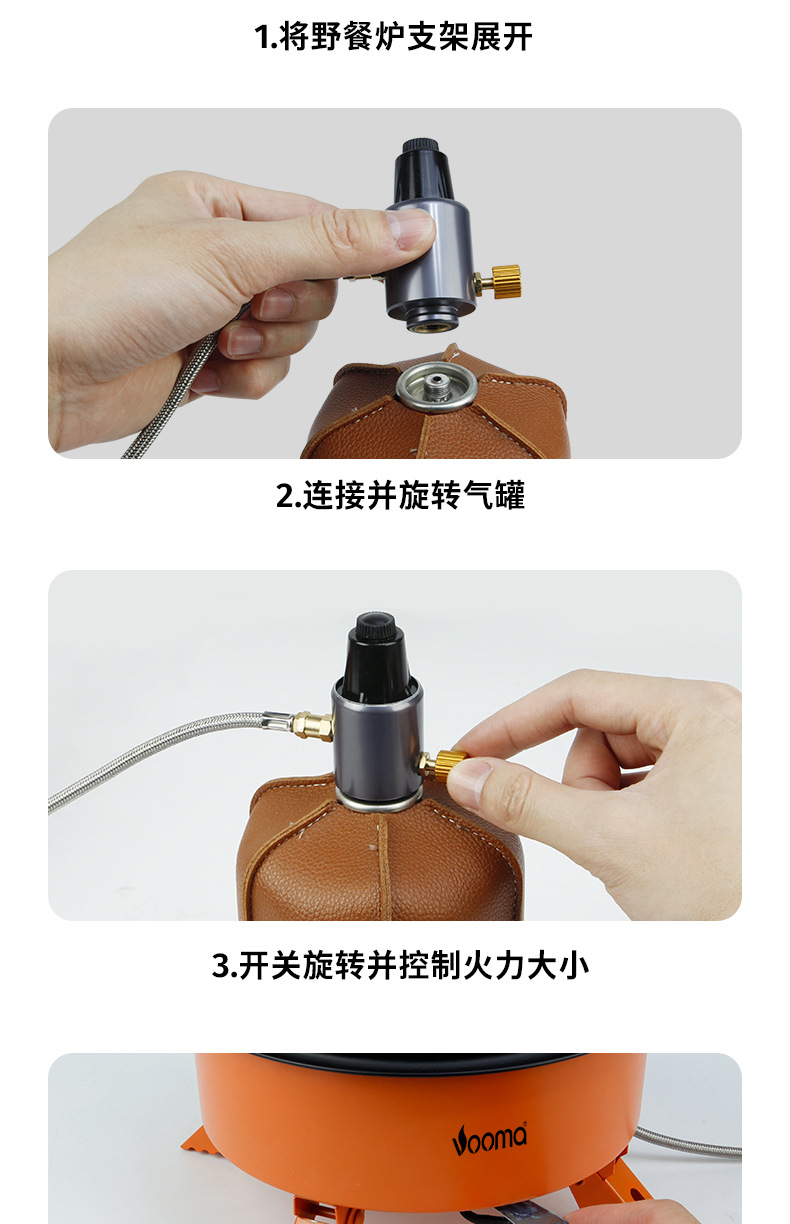 1.将野餐炉支架展开

2.连接并旋转气罐

3.开关旋转并控制火力大小

Vooma