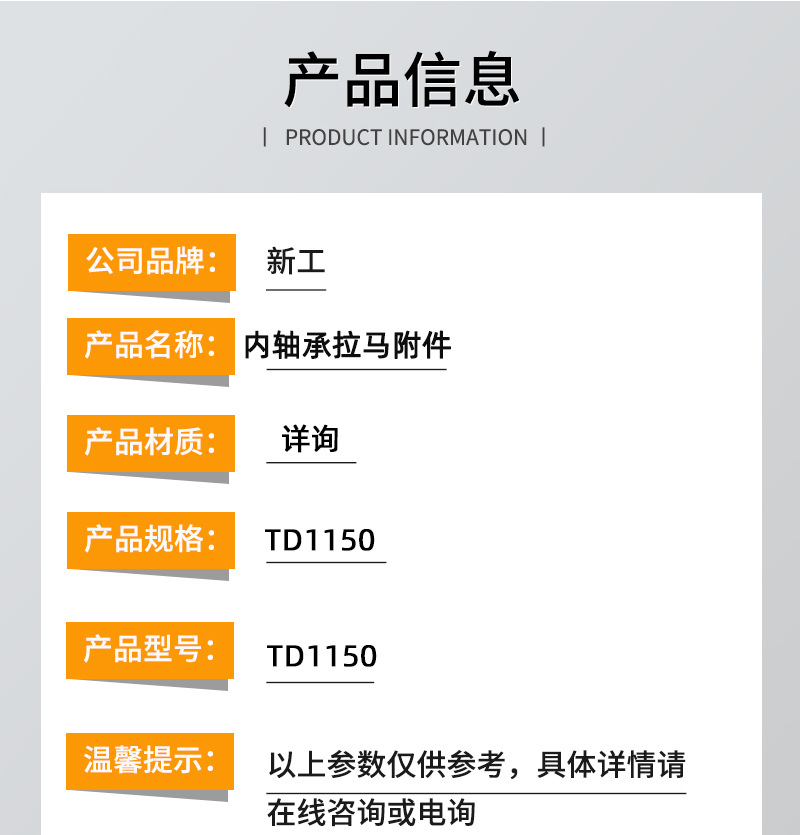 产品信息

| PRODUCT INFORMATION |

公司品牌： 新工

产品名称： 内轴承拉马附件

产品材质： 详询

产品规格： TD1150

产品型号： TD1150

温馨提示： 以上参数仅供参考，具体详情请在线咨询或电询