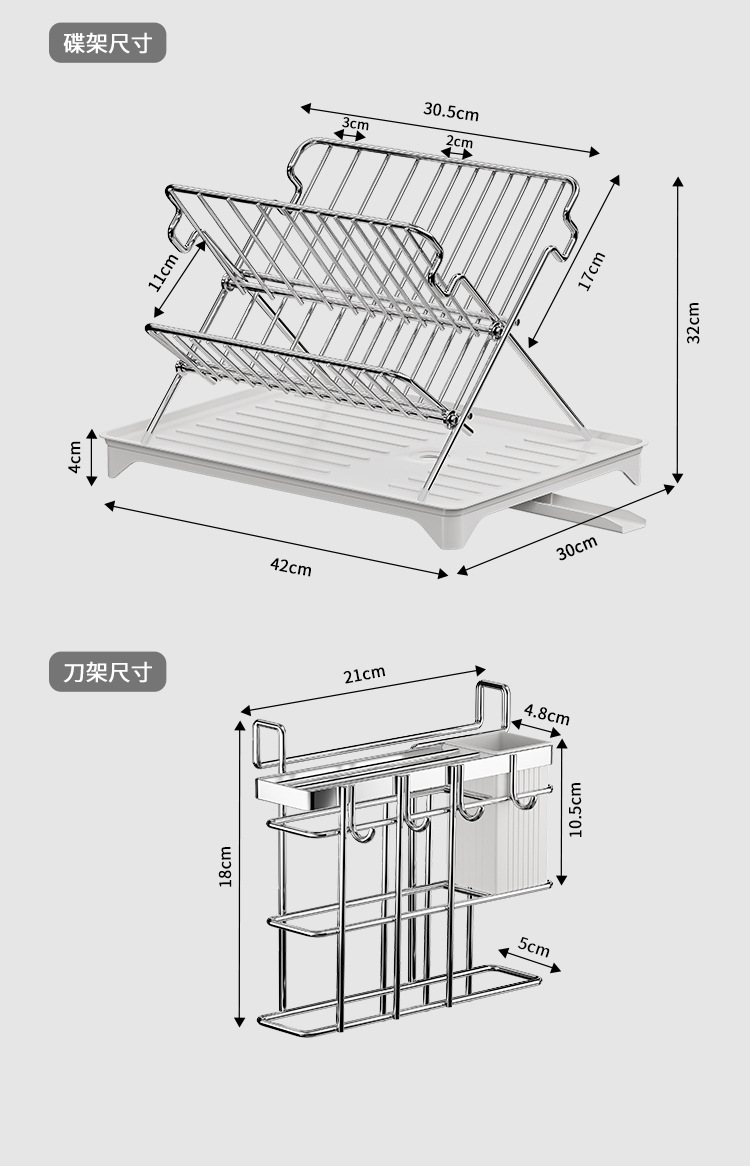 碟架尺寸

30.5cm
3cm
2cm
11cm
17cm
32cm
4cm
42cm
30cm

刀架尺寸

21cm
4.8cm
10.5cm
18cm
5cm