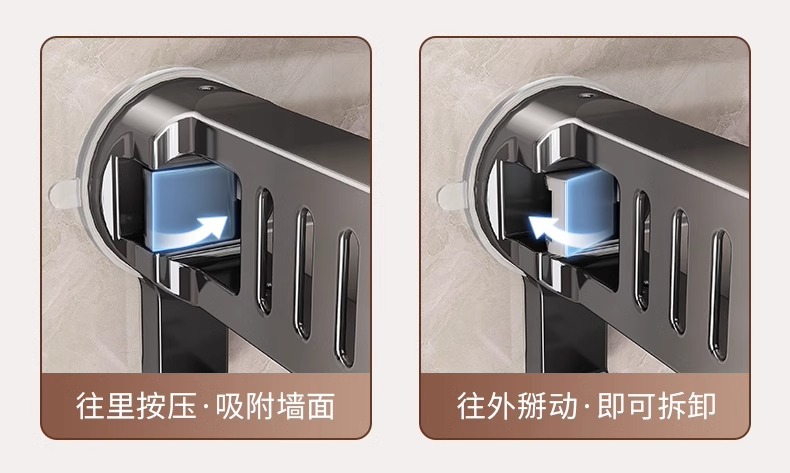 往里按压·吸附墙面

往外掰动·即可拆卸