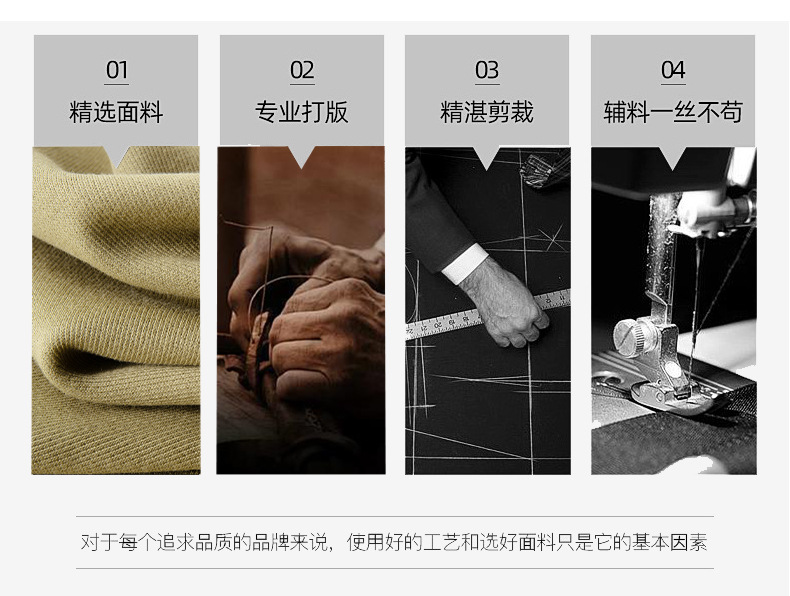 01
精选面料

02
专业打版

03
精湛剪裁

04
辅料一丝不苟

对于每个追求品质的品牌来说，使用好的工艺和选好面料只是它的基本因素