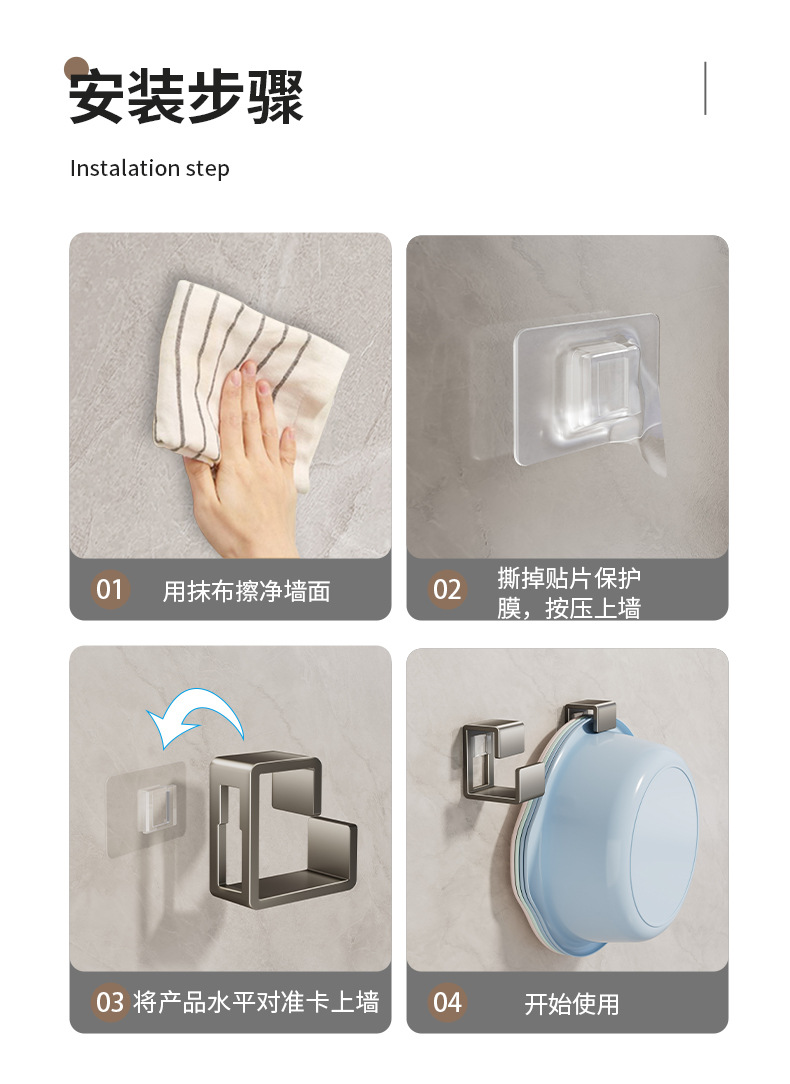 安装步骤

Instalation step

01 用抹布擦净墙面

02 撕掉贴片保护膜，按压上墙

03 将产品水平对准卡上墙

04 开始使用