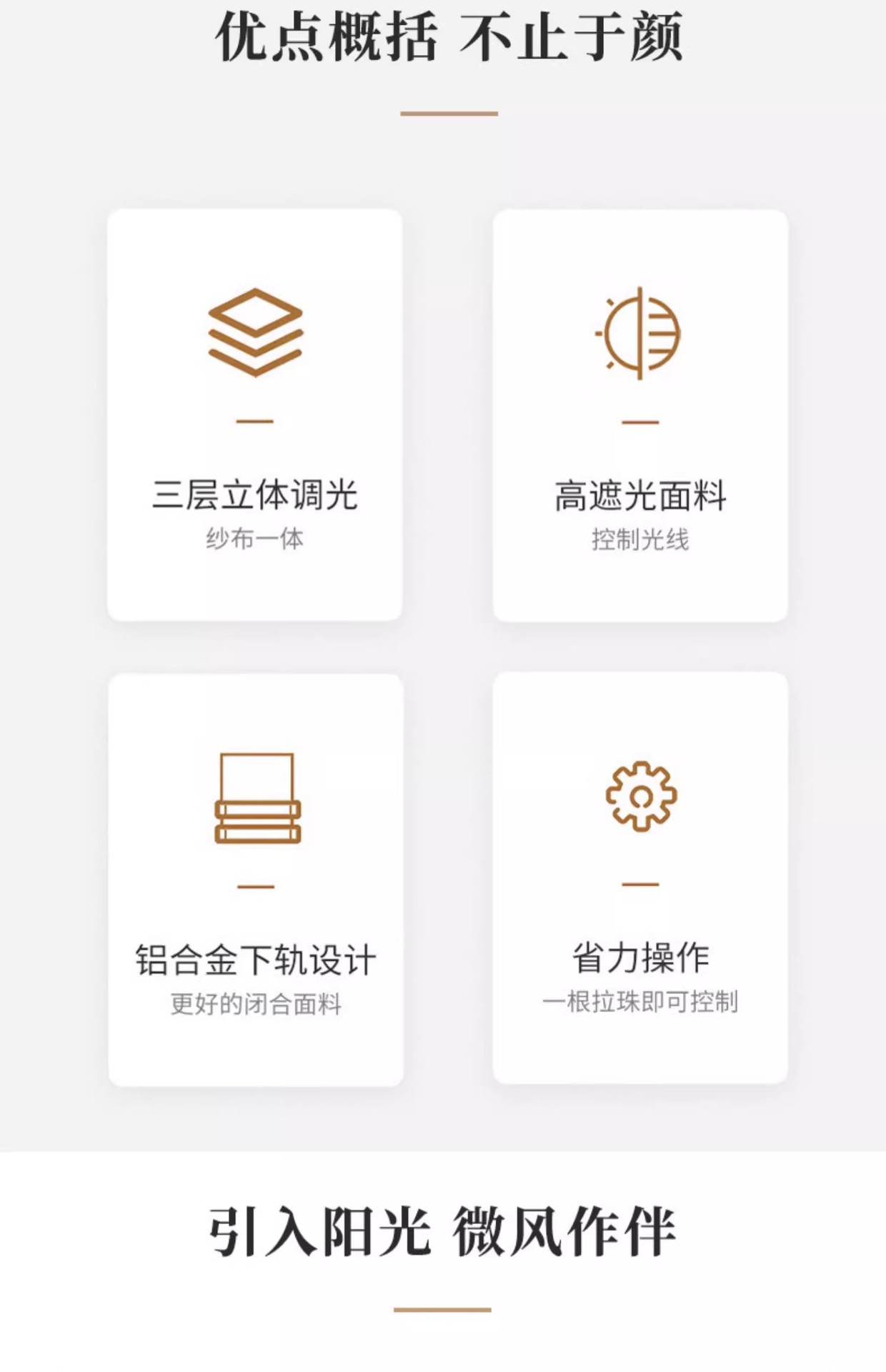 优点概括 不止于颜

三层立体调光
纱布一体

高遮光面料
控制光线

铝合金下轨设计
更好的闭合面料

省力操作
一根拉珠即可控制

引入阳光 微风作伴