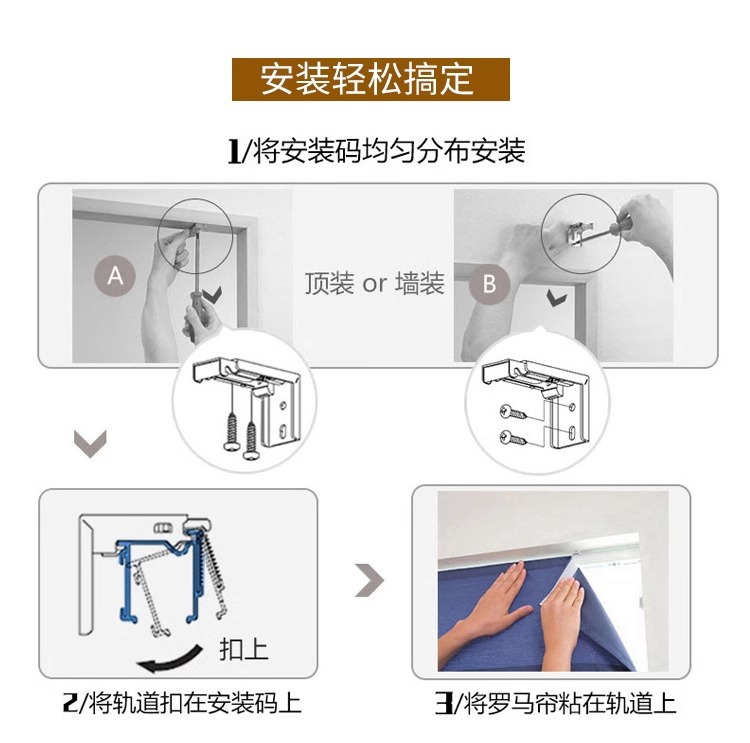 安装轻松搞定

1/将安装码均匀分布安装

A

顶装 or 墙装

B

扣上

2/将轨道扣在安装码上

3/将罗马帘粘在轨道上