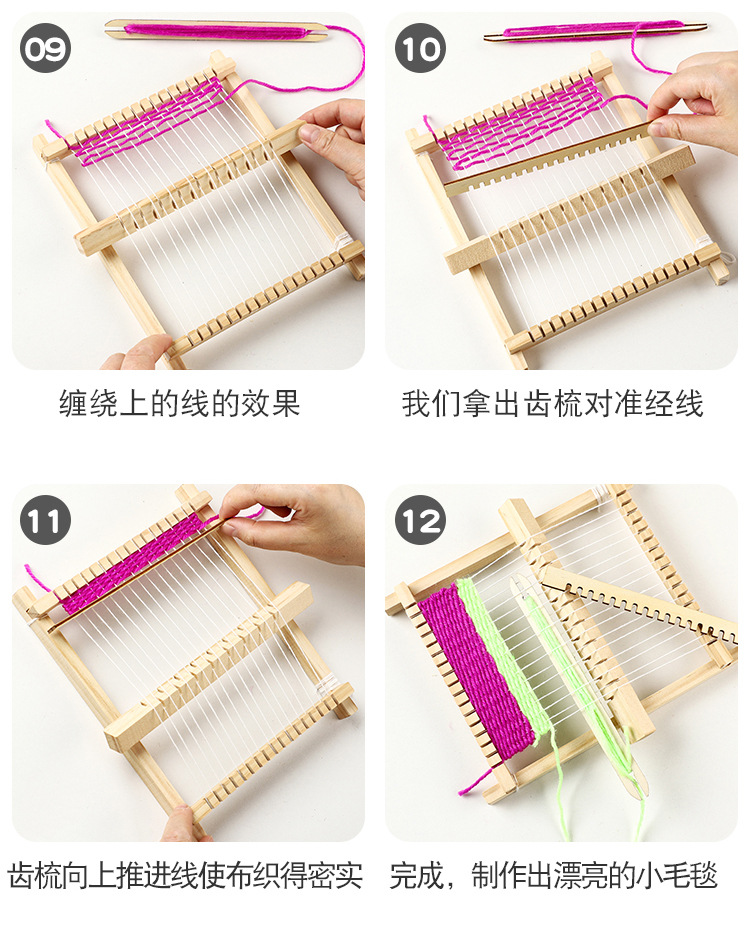 09

缠绕上的线的效果

10

我们拿出齿梳对准经线

11

齿梳向上推进线使布织得密实

12

完成，制作出漂亮的小毛毯