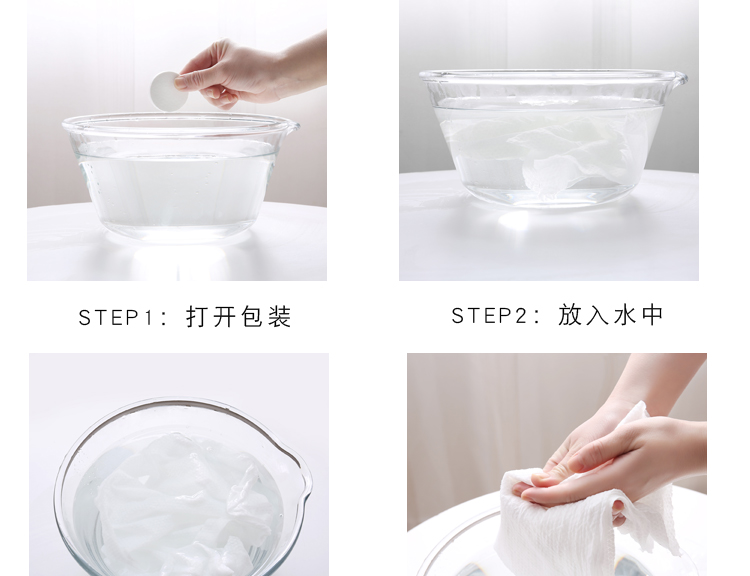 STEP1：打开包装

STEP2：放入水中