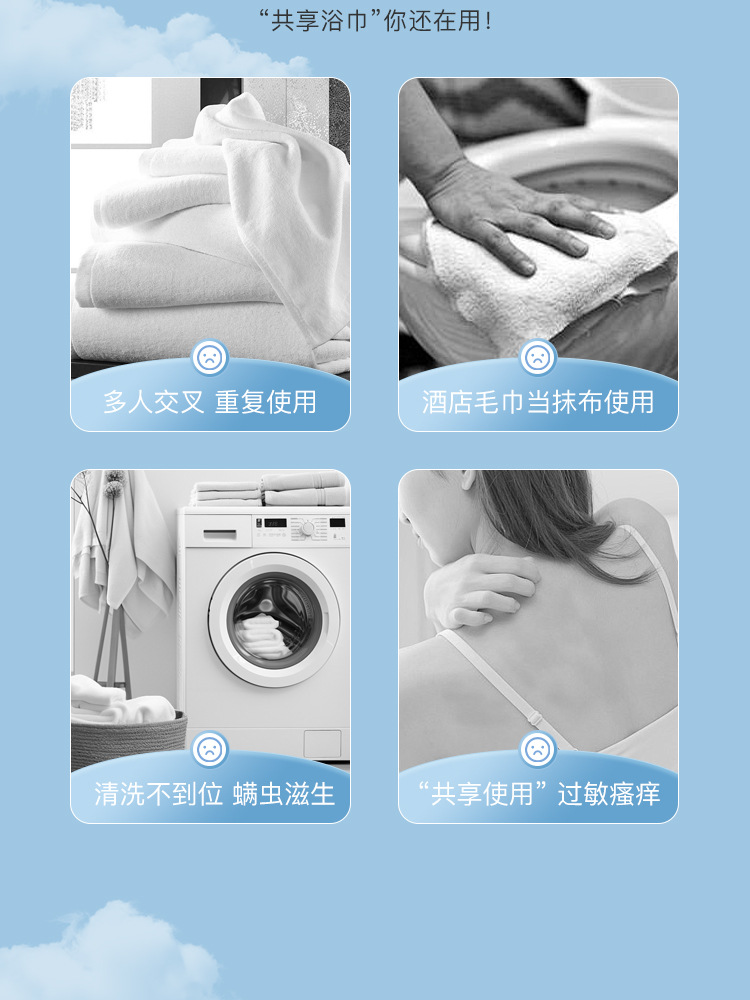 “共享浴巾”你还在用！

多人交叉 重复使用

酒店毛巾当抹布使用

清洗不到位 螨虫滋生

“共享使用”过敏瘙痒