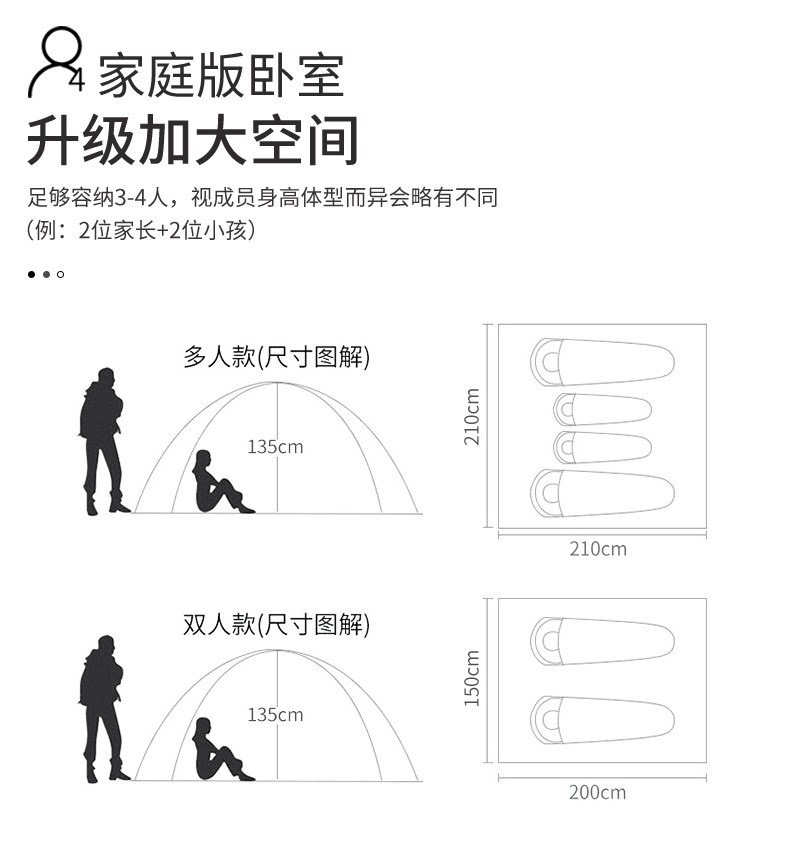 4 家庭版卧室
升级加大空间

足够容纳3-4人，视成员身高体型而异会略有不同
（例：2位家长+2位小孩）

多人款(尺寸图解)

135cm

210cm

210cm

双人款(尺寸图解)

135cm

150cm

200cm