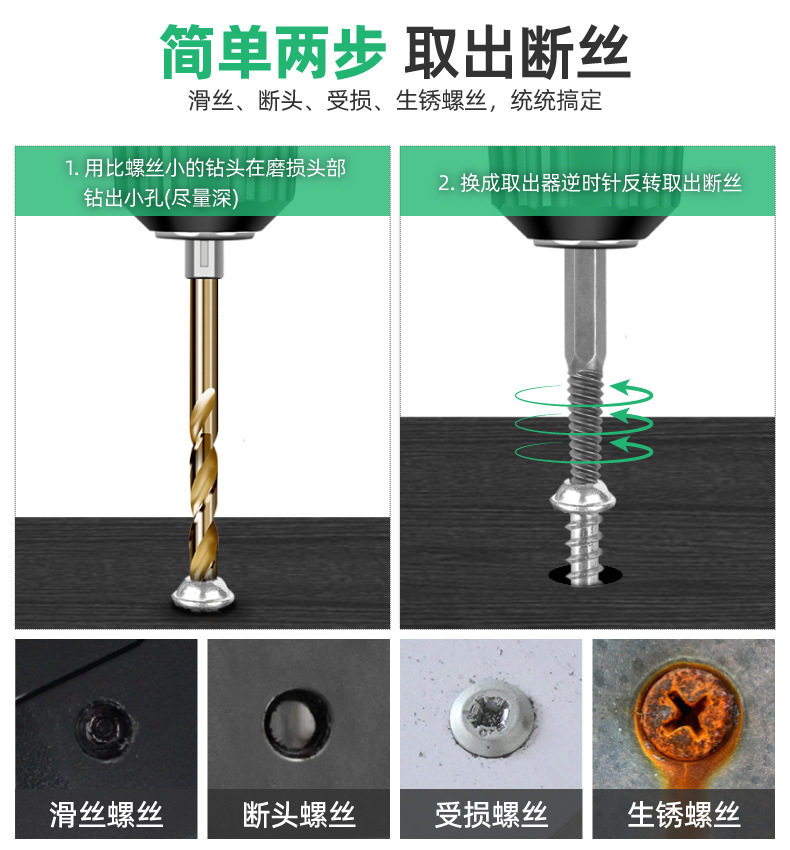 简单两步 取出断丝

滑丝、断头、受损、生锈螺丝，统统搞定

1. 用比螺丝小的钻头在磨损头部钻出小孔(尽量深)

2. 换成取出器逆时针反转取出断丝

滑丝螺丝

断头螺丝

受损螺丝

生锈螺丝