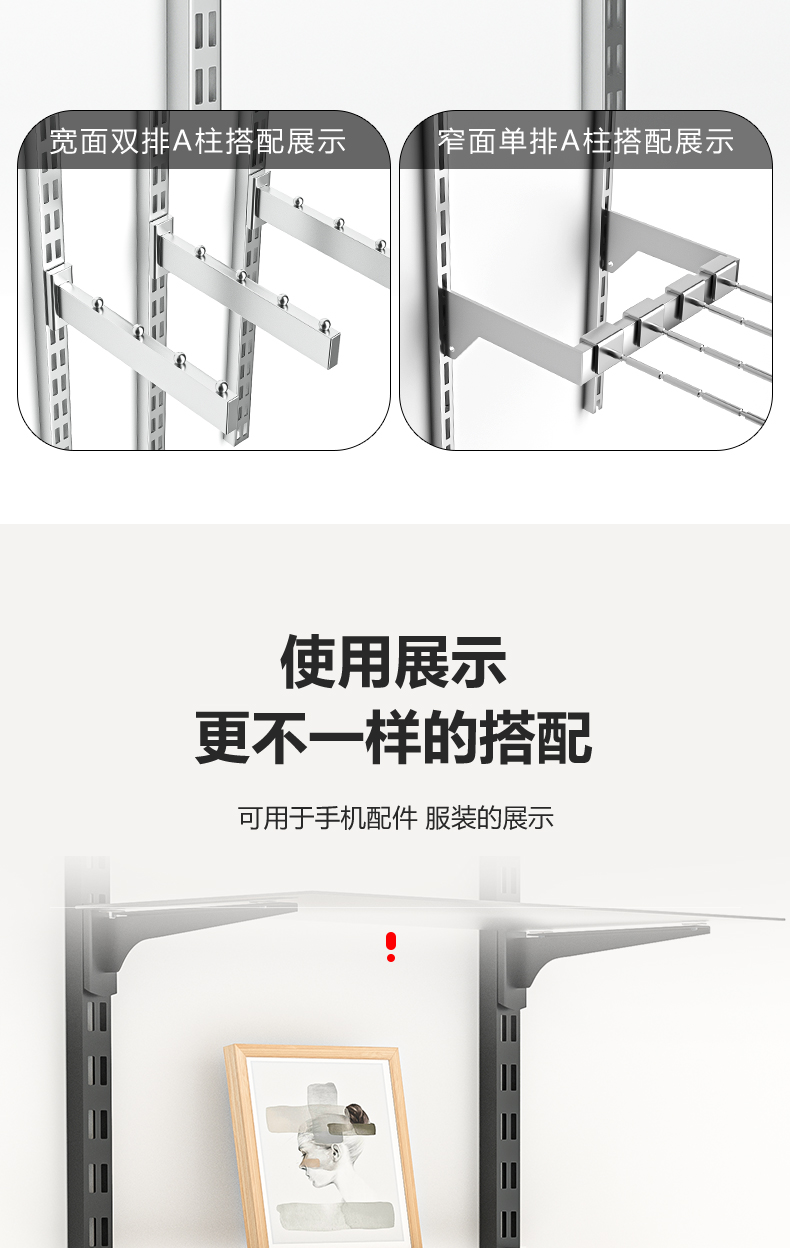 宽面双排A柱搭配展示

窄面单排A柱搭配展示

使用展示
更不一样的搭配

可用于手机配件 服装的展示