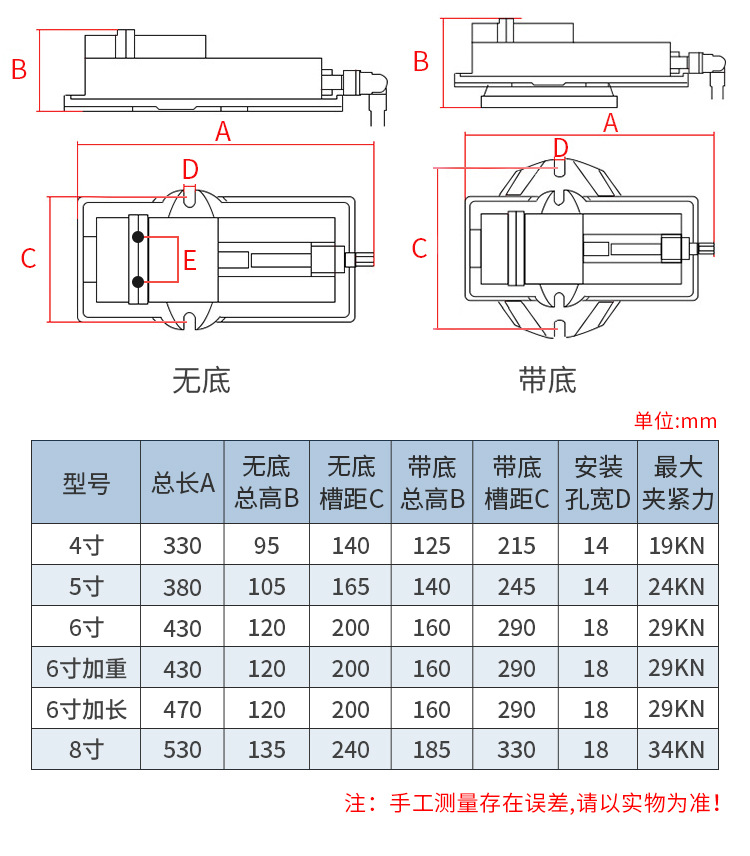 B

A

D

C

E

无底

B

A

D

C

带底

单位:mm

| 型号 | 总长A | 无底总高B | 无底槽距C | 带底总高B | 带底槽距C | 安装孔宽D | 最大夹紧力 |
|---|---|---|---|---|---|---|---|
| 4寸 | 330 | 95 | 140 | 125 | 215 | 14 | 19KN |
| 5寸 | 380 | 105 | 165 | 140 | 245 | 14 | 24KN |
| 6寸 | 430 | 120 | 200 | 160 | 290 | 18 | 29KN |
| 6寸加重 | 430 | 120 | 200 | 160 | 290 | 18 | 29KN |
| 6寸加长 | 470 | 120 | 200 | 160 | 290 | 18 | 29KN |
| 8寸 | 530 | 135 | 240 | 185 | 330 | 18 | 34KN |

注：手工测量存在误差,请以实物为准!