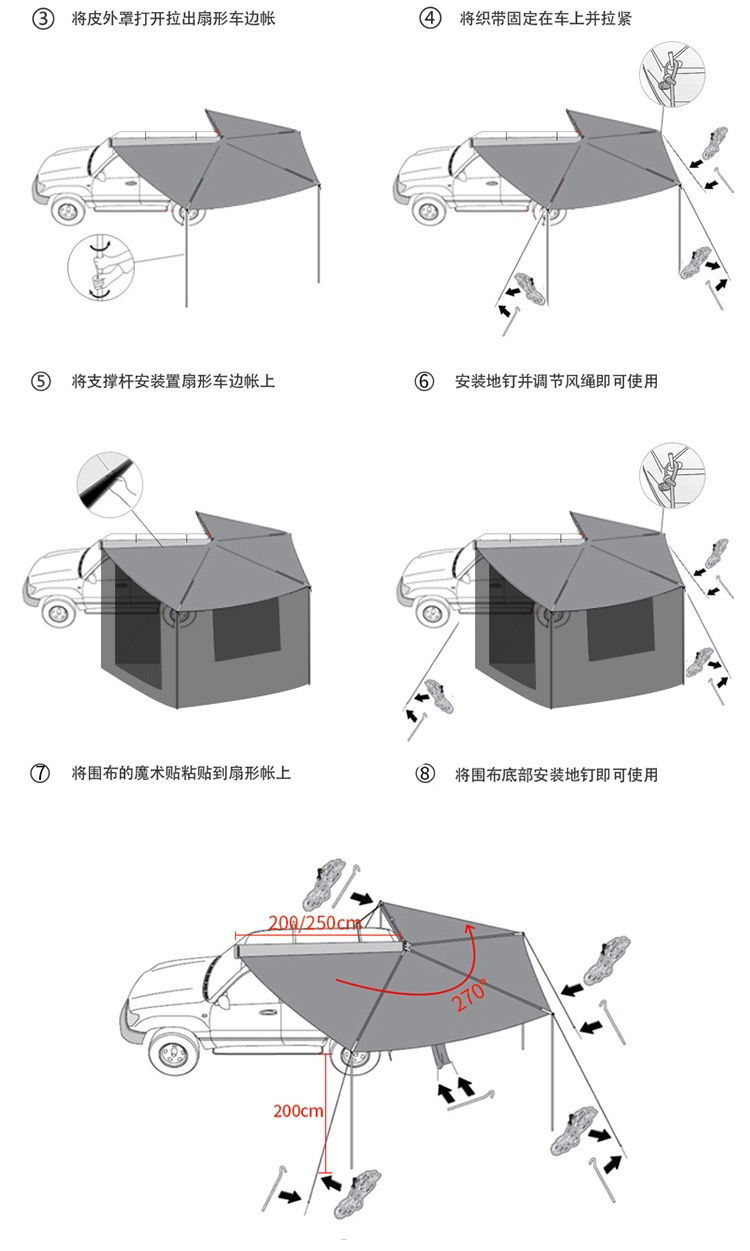 ③ 将皮外罩打开拉出扇形车边帐

④ 将织带固定在车上并拉紧

⑤ 将支撑杆安装置扇形车边帐上

⑥ 安装地钉并调节风绳即可使用

⑦ 将围布的魔术贴粘贴到扇形帐上

⑧ 将围布底部安装地钉即可使用

200/250cm

270°

200cm