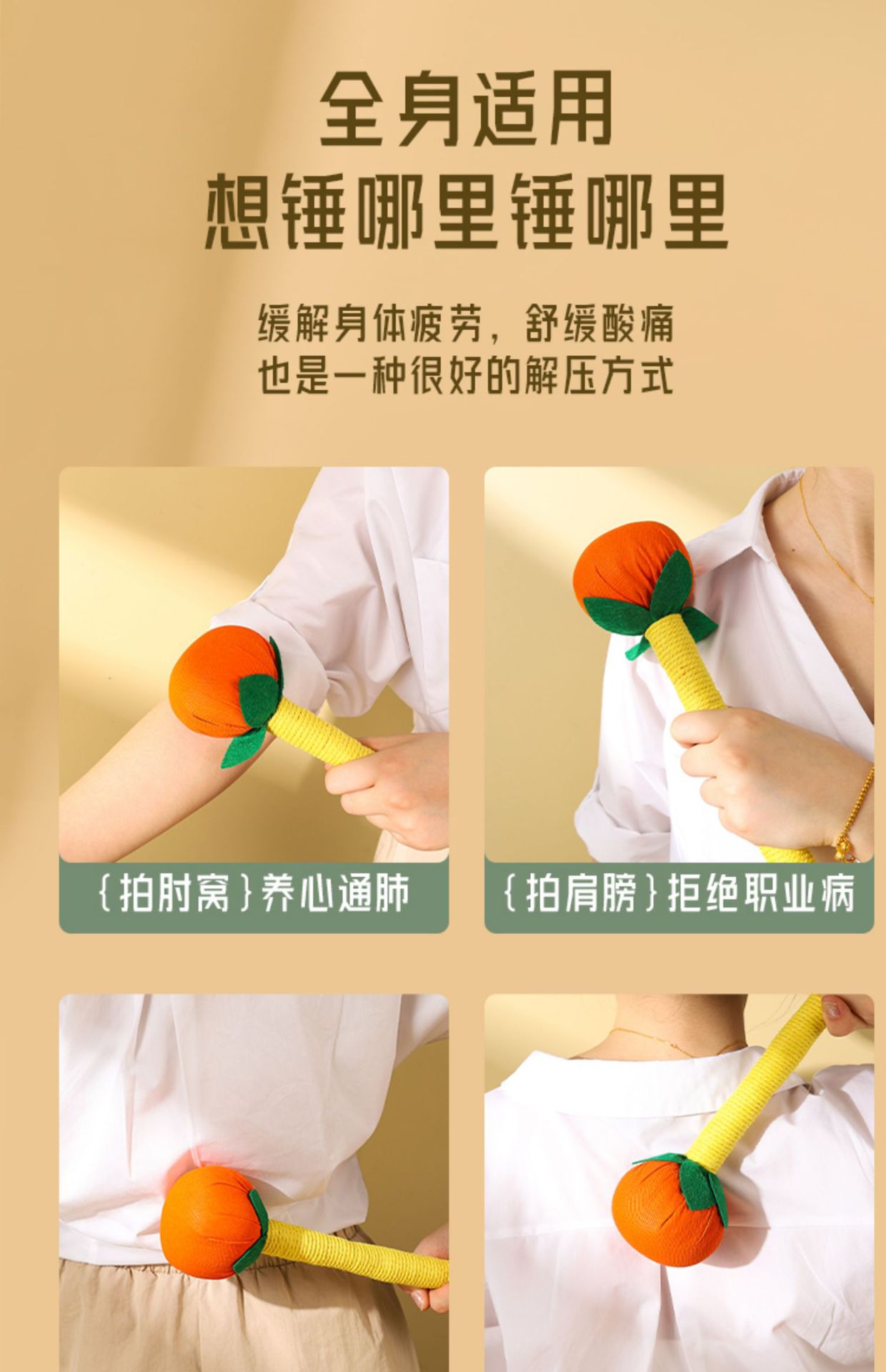 全身适用
想锤哪里锤哪里

缓解身体疲劳，舒缓酸痛
也是一种很好的解压方式

{拍肘窝}养心通肺

{拍肩膀}拒绝职业病