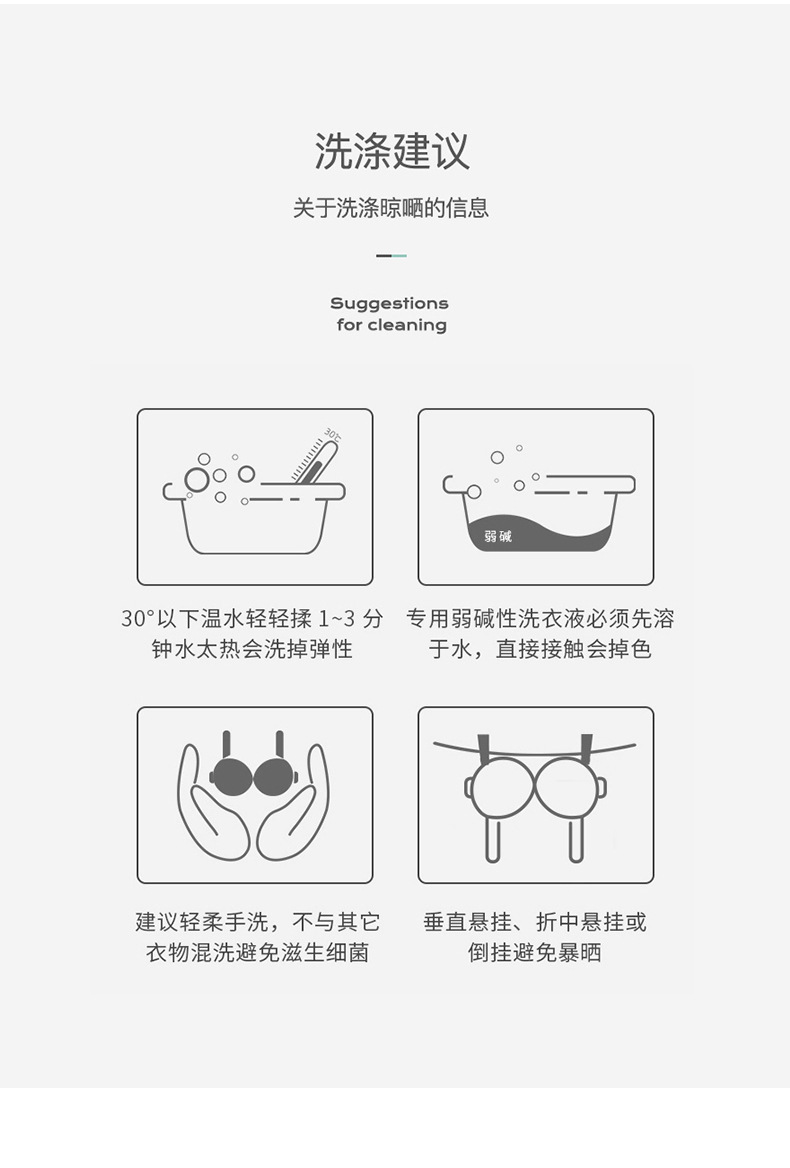 洗涤建议

关于洗涤晾晒的信息

Suggestions
for cleaning

30℃

30°以下温水轻轻揉 1~3 分钟水太热会洗掉弹性

弱碱

专用弱碱性洗衣液必须先溶于水，直接接触会掉色

建议轻柔手洗，不与其它衣物混洗避免滋生细菌

垂直悬挂、折中悬挂或倒挂避免暴晒