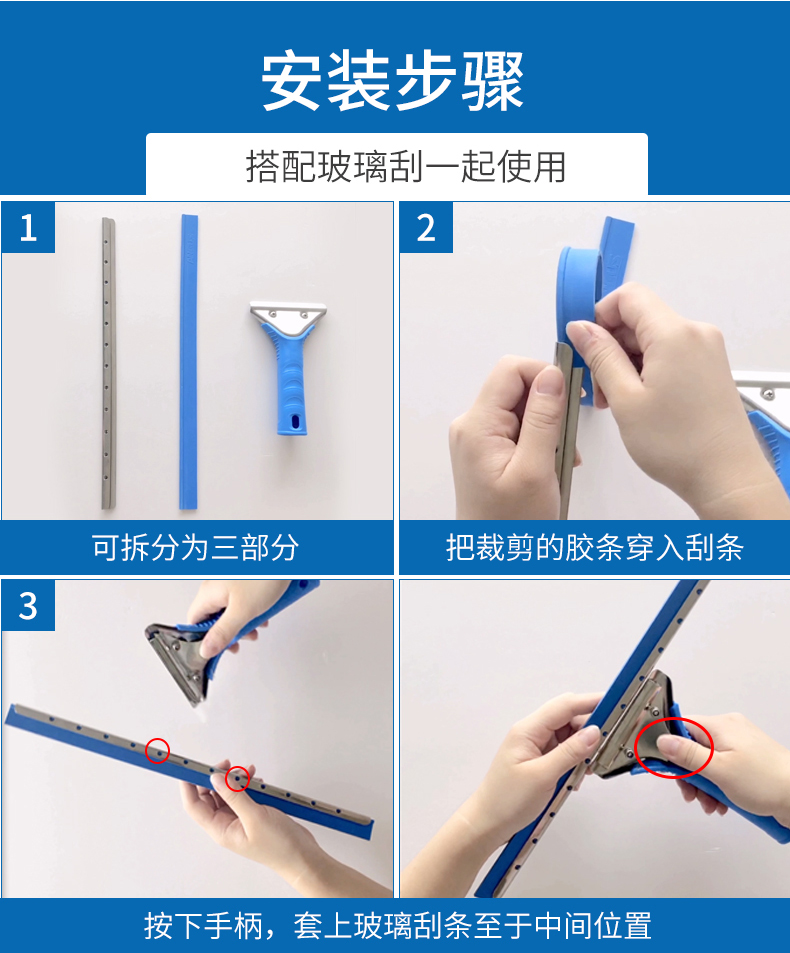 安装步骤

搭配玻璃刮一起使用

1

可拆分为三部分

2

把裁剪的胶条穿入刮条

3

按下手柄，套上玻璃刮条至于中间位置