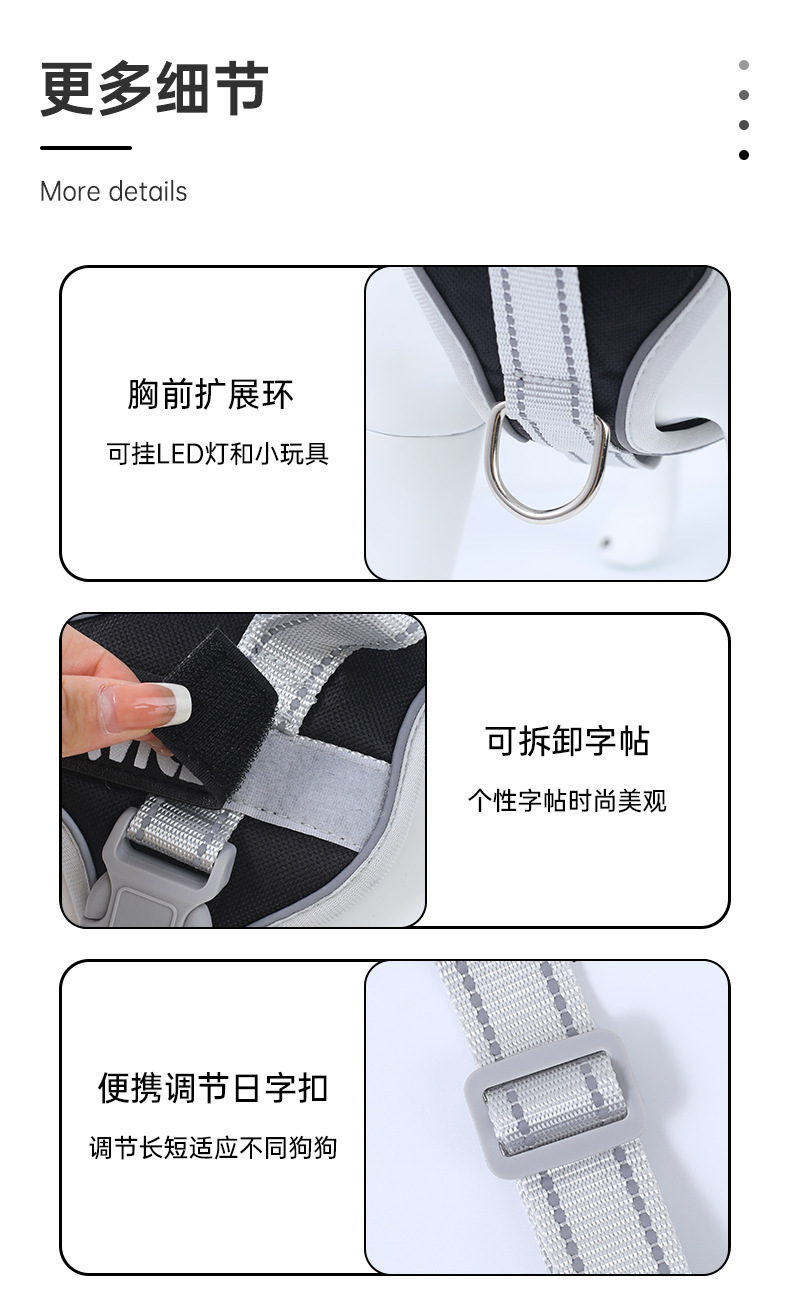 更多细节

More details

胸前扩展环

可挂LED灯和小玩具

可拆卸字帖

个性字帖时尚美观

便携调节日字扣

调节长短适应不同狗狗