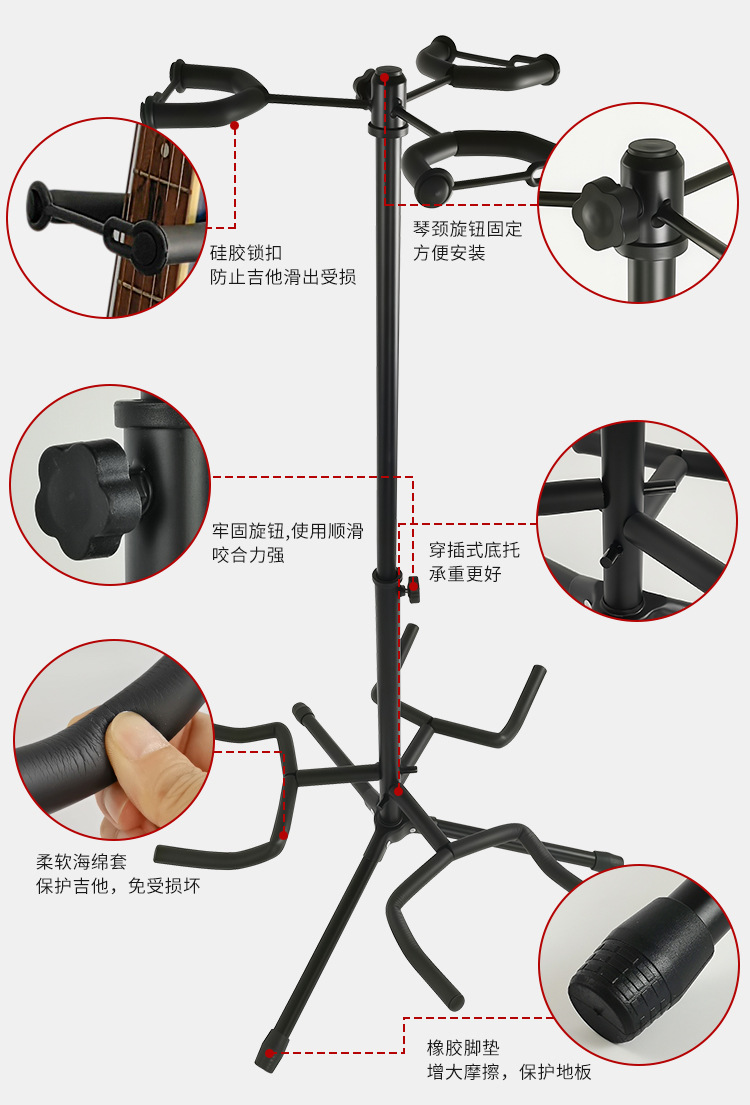 硅胶锁扣
防止吉他滑出受损

琴颈旋钮固定
方便安装

牢固旋钮,使用顺滑
咬合力强

穿插式底托
承重更好

柔软海绵套
保护吉他，免受损坏

橡胶脚垫
增大摩擦，保护地板