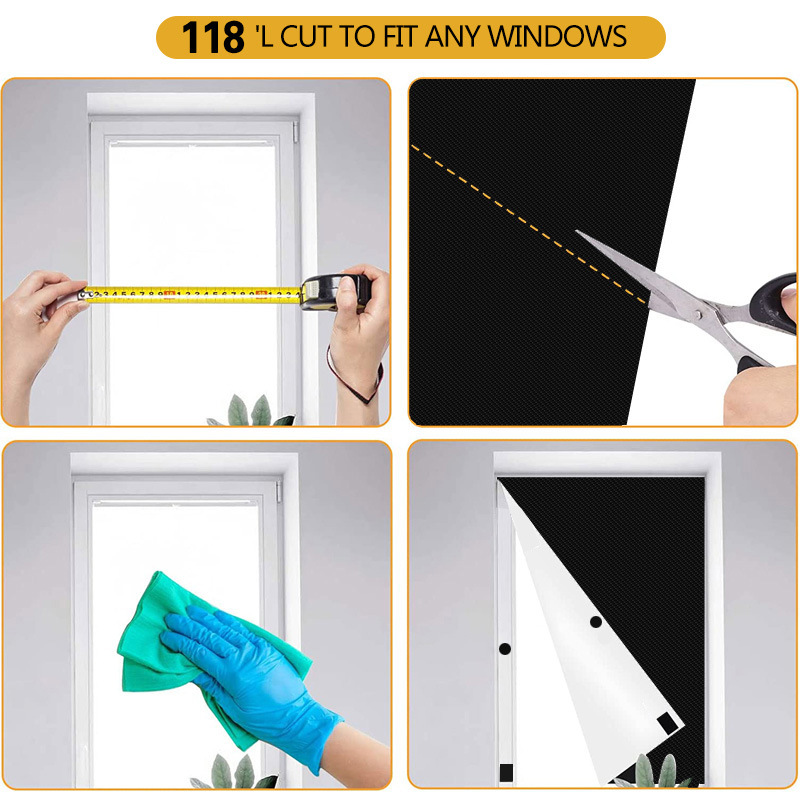 118 'L CUT TO FIT ANY WINDOWS