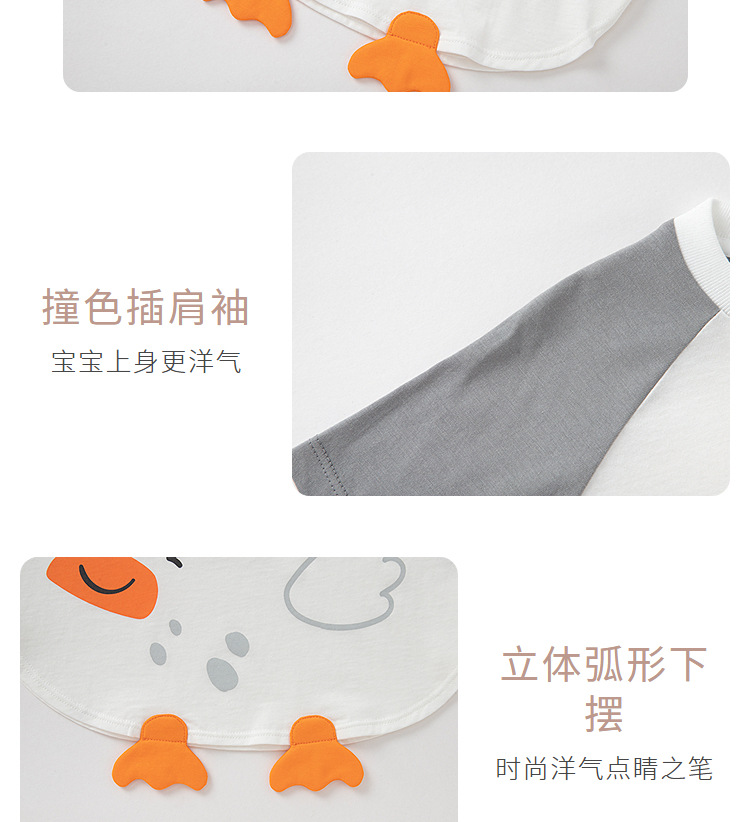 撞色插肩袖

宝宝上身更洋气

立体弧形下摆

时尚洋气点睛之笔