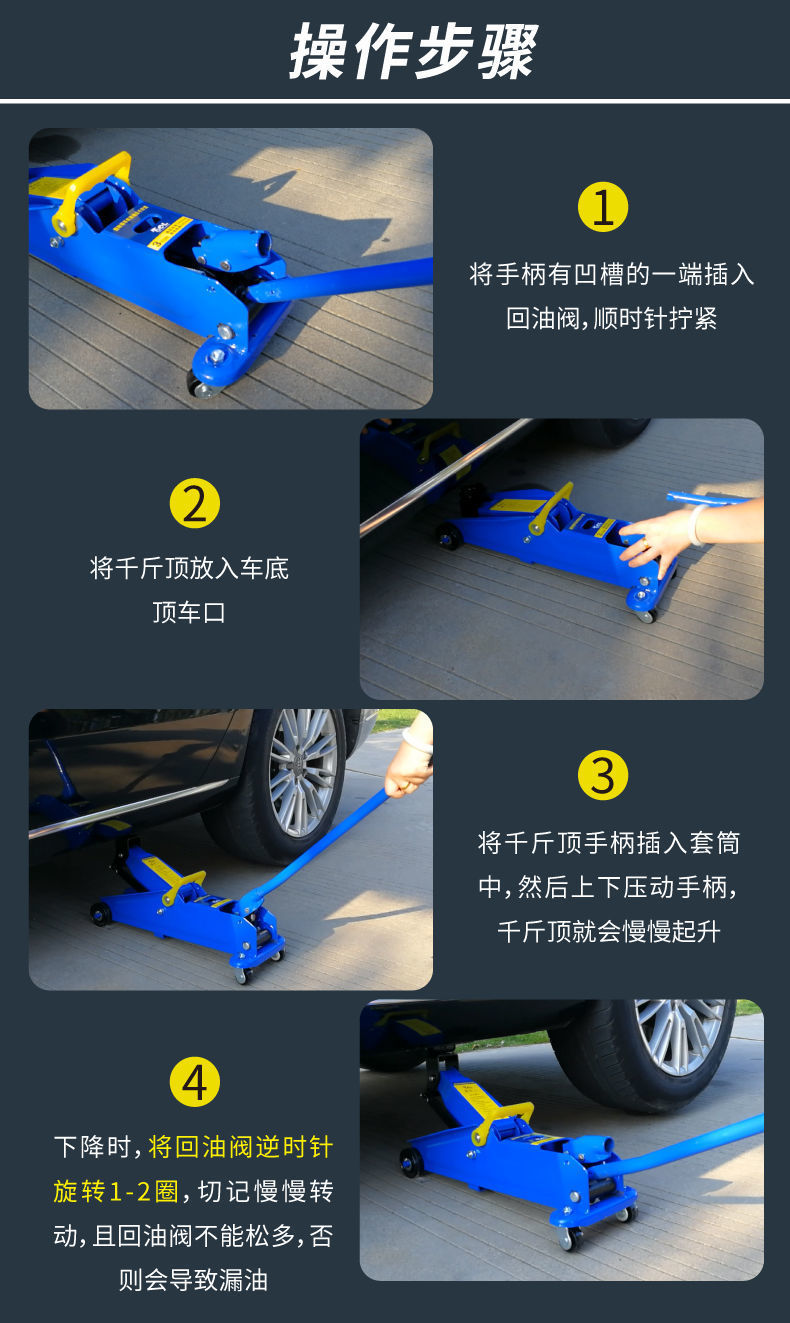 操作步骤

1
将手柄有凹槽的一端插入回油阀,顺时针拧紧

2
将千斤顶放入车底顶车口

3
将千斤顶手柄插入套筒中,然后上下压动手柄,千斤顶就会慢慢起升

4
下降时,将回油阀逆时针旋转1-2圈,切记慢慢转动,且回油阀不能松多,否则会导致漏油