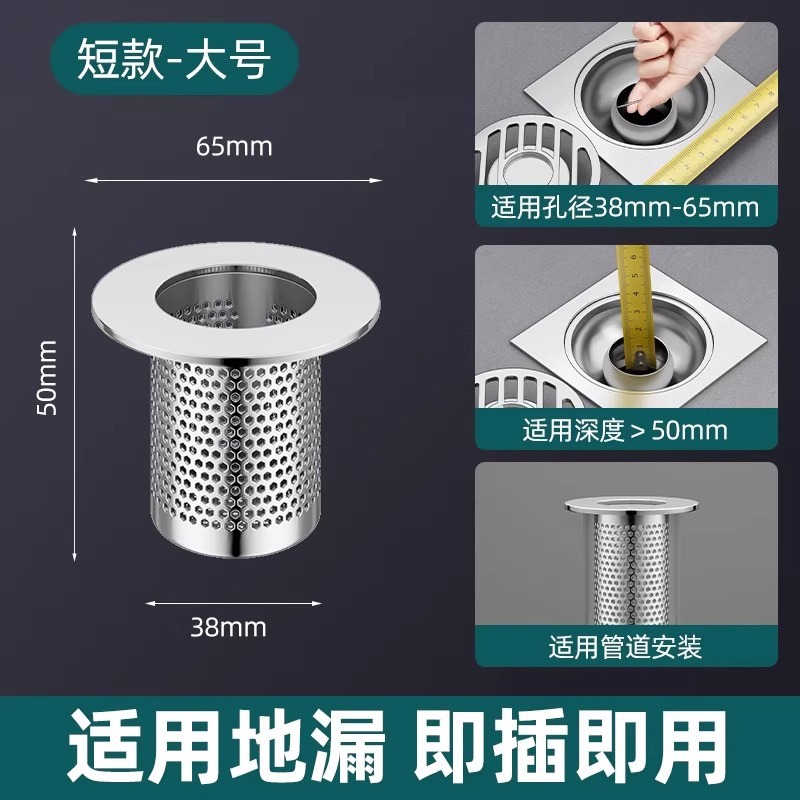 短款-大号

65mm

50mm

38mm

适用孔径38mm-65mm

适用深度 > 50mm

适用管道安装

适用地漏 即插即用