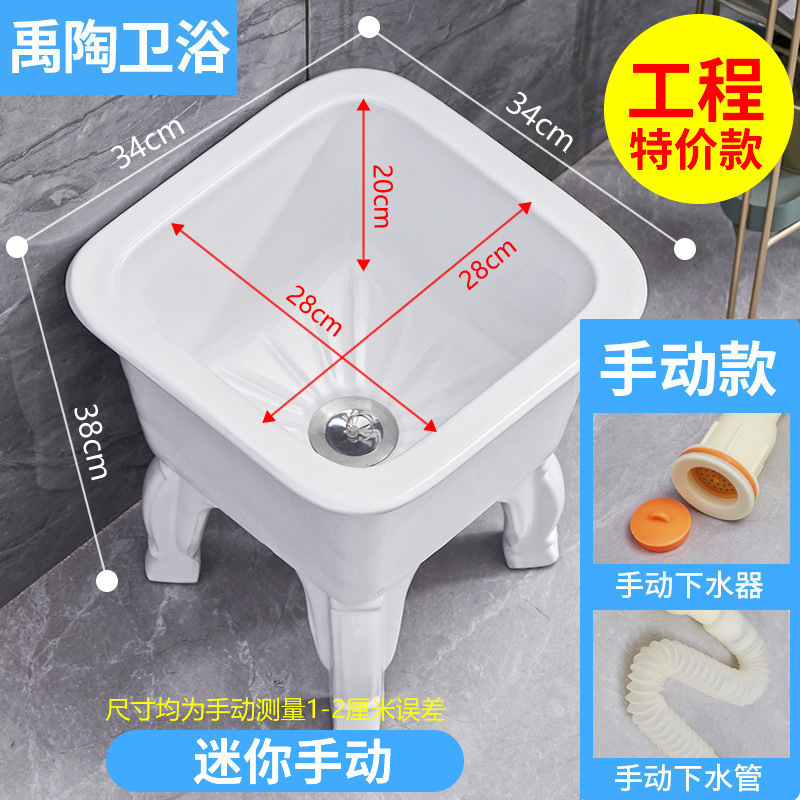 禹陶卫浴

工程
特价款

34cm

34cm

20cm

28cm

28cm

38cm

手动款

手动下水器

手动下水管

尺寸均为手动测量1-2厘米误差

迷你手动