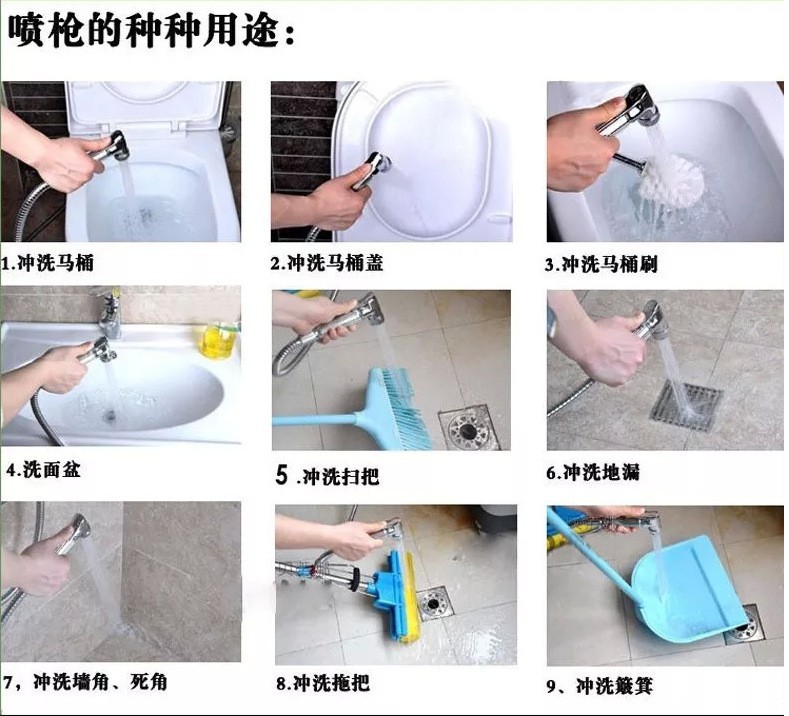 喷枪的种种用途：

1.冲洗马桶

2.冲洗马桶盖

3.冲洗马桶刷

4.洗面盆

5 .冲洗扫把

6.冲洗地漏

7，冲洗墙角、死角

8.冲洗拖把

9、冲洗簸箕