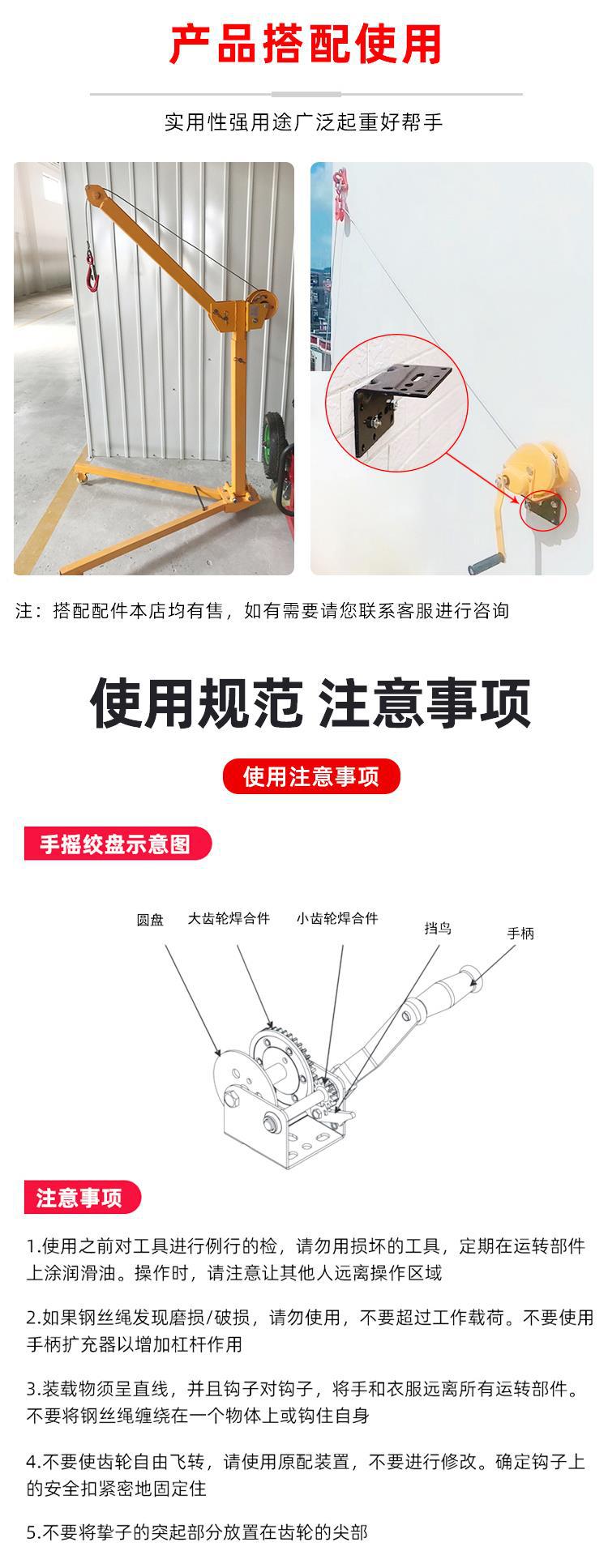 产品搭配使用

实用性强用途广泛起重好帮手

注：搭配配件本店均有售，如有需要请您联系客服进行咨询

使用规范 注意事项

使用注意事项

手摇绞盘示意图

圆盘
大齿轮焊合件
小齿轮焊合件
挡鸟
手柄

注意事项

1.使用之前对工具进行例行的检，请勿用损坏的工具，定期在运转部件上涂润滑油。操作时，请注意让其他人远离操作区域

2.如果钢丝绳发现磨损/破损，请勿使用，不要超过工作载荷。不要使用手柄扩充器以增加杠杆作用

3.装载物须呈直线，并且钩子对钩子，将手和衣服远离所有运转部件。不要将钢丝绳缠绕在一个物体上或钩住自身

4.不要使齿轮自由飞转，请使用原配装置，不要进行修改。确定钩子上的安全扣紧密地固定住

5.不要将挚子的突起部分放置在齿轮的尖部