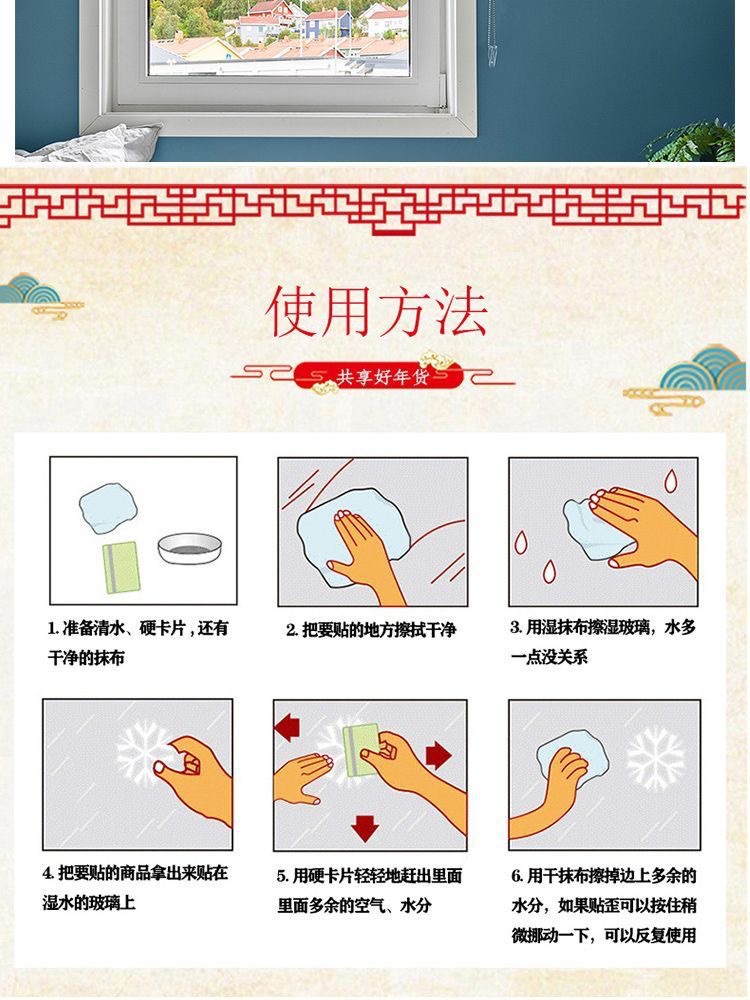 使用方法

共享好年货

1. 准备清水、硬卡片，还有干净的抹布

2. 把要贴的地方擦拭干净

3. 用湿抹布擦湿玻璃，水多一点没关系

4. 把要贴的商品拿出来贴在湿水的玻璃上

5. 用硬卡片轻轻地赶出里面里面多余的空气、水分

6. 用干抹布擦掉边上多余的水分，如果贴歪可以按住稍微挪动一下，可以反复使用