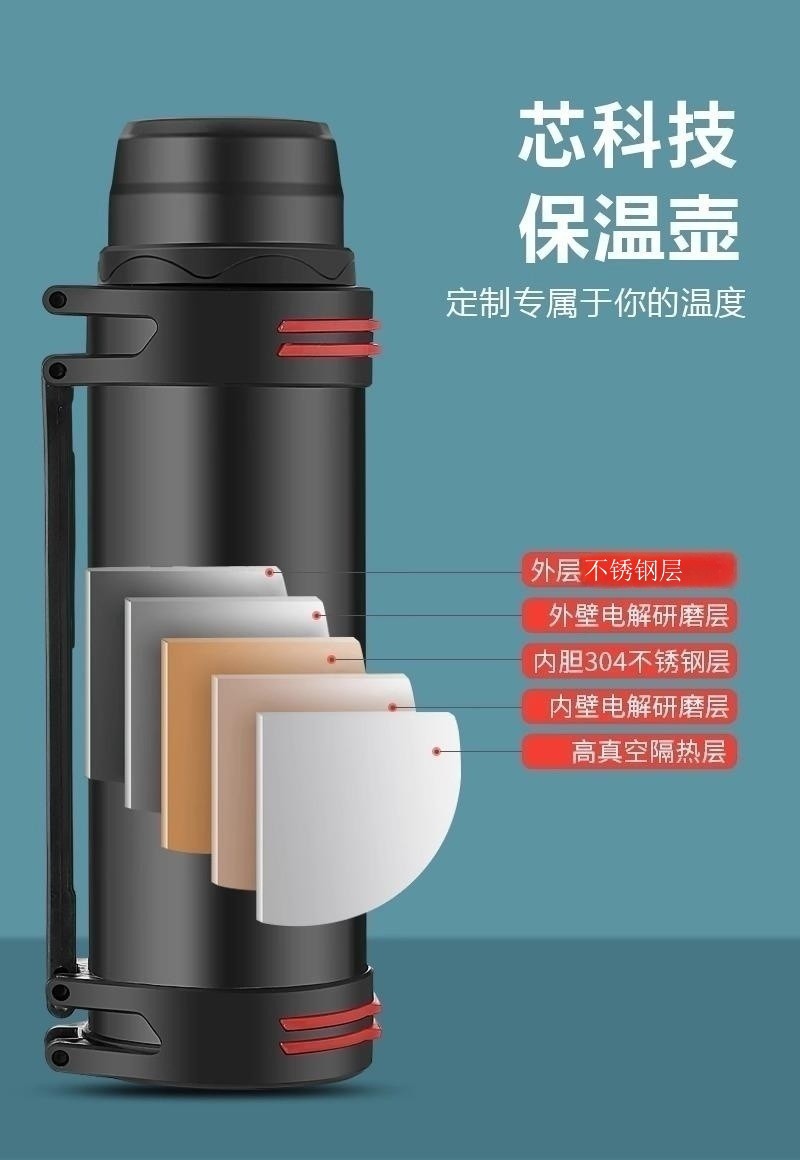 芯科技
保温壶

定制专属于你的温度

外层不锈钢层

外壁电解研磨层

内胆304不锈钢层

内壁电解研磨层

高真空隔热层