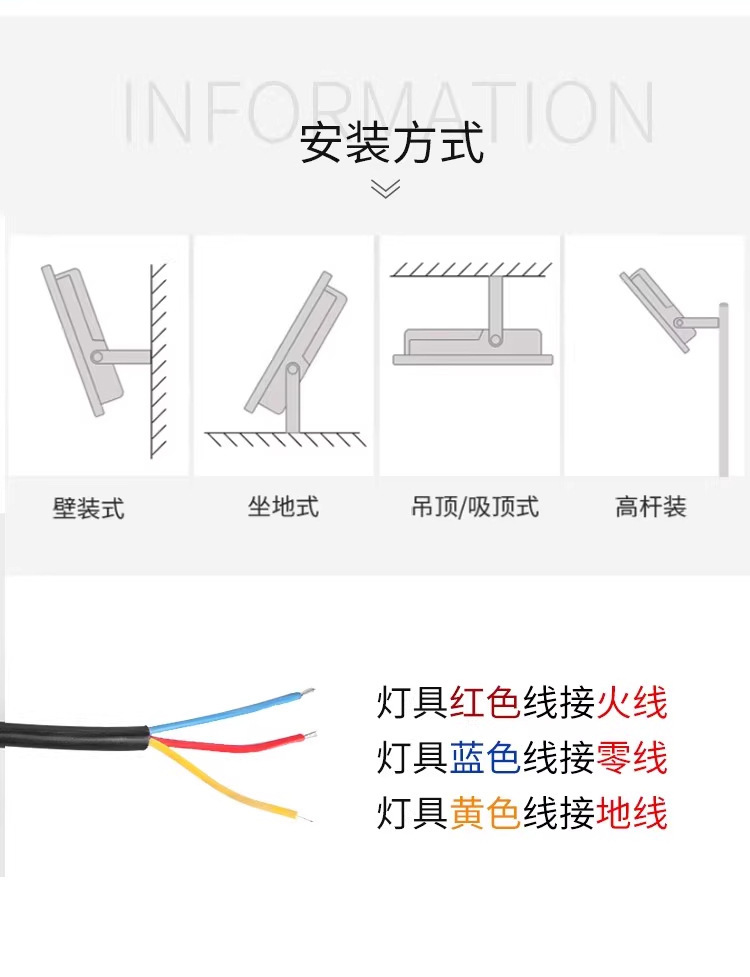 INFORMATION
安装方式

壁装式

坐地式

吊顶/吸顶式

高杆装

灯具红色线接火线
灯具蓝色线接零线
灯具黄色线接地线