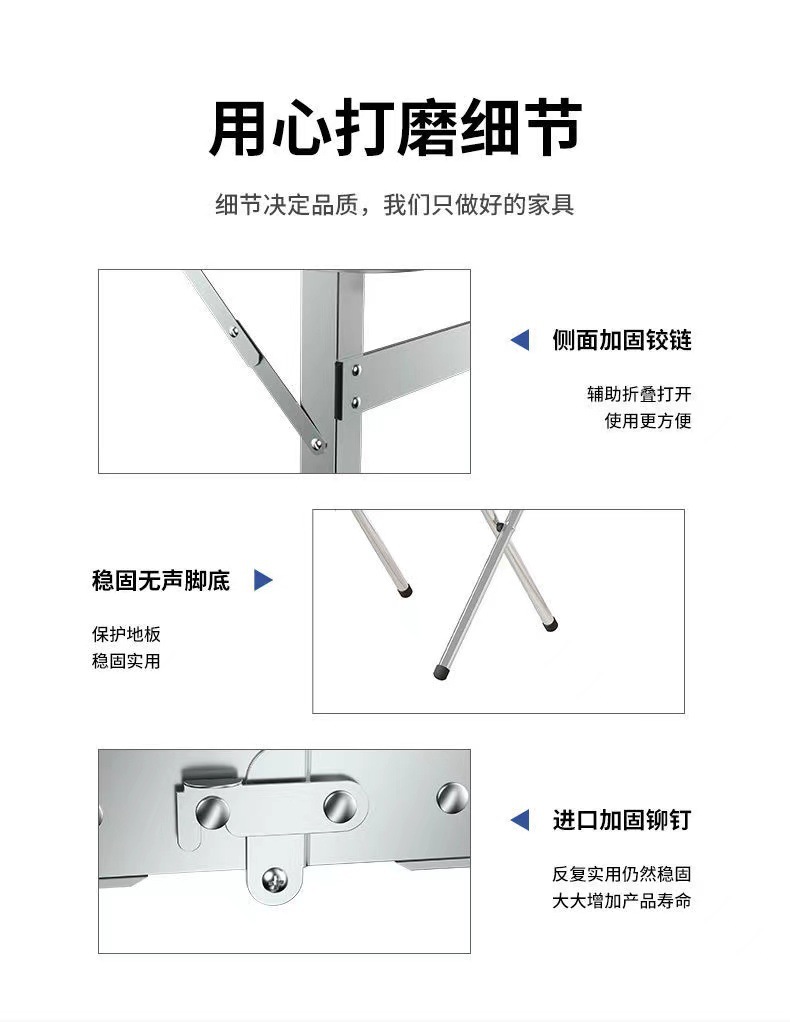 用心打磨细节

细节决定品质，我们只做好的家具

侧面加固铰链

辅助折叠打开
使用更方便

稳固无声脚底

保护地板
稳固实用

进口加固铆钉

反复实用仍然稳固
大大增加产品寿命