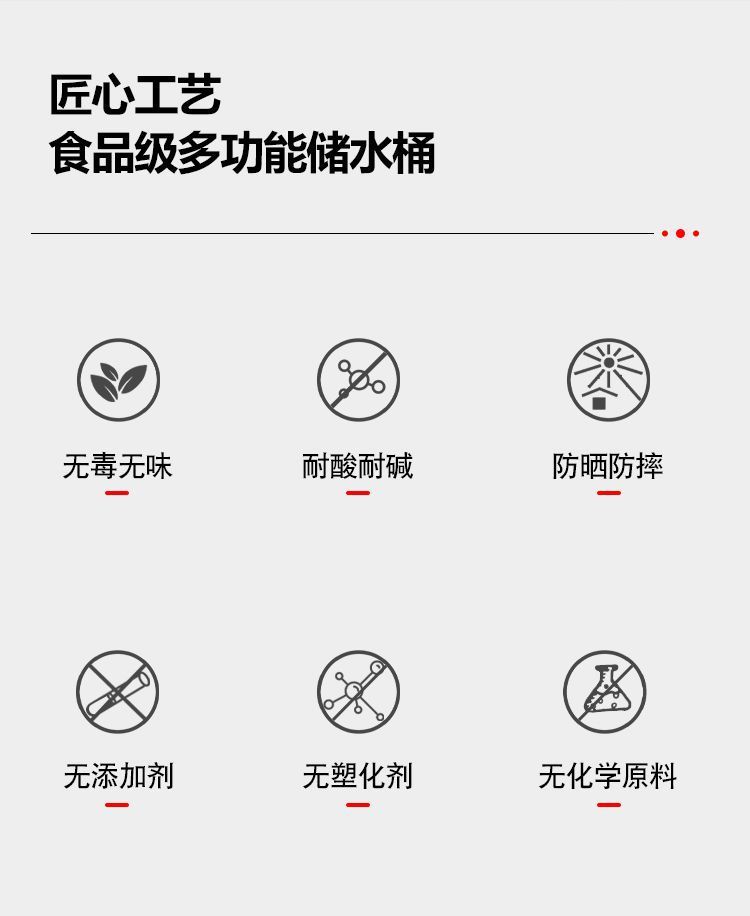 匠心工艺
食品级多功能储水桶

无毒无味

耐酸耐碱

防晒防摔

无添加剂

无塑化剂

无化学原料