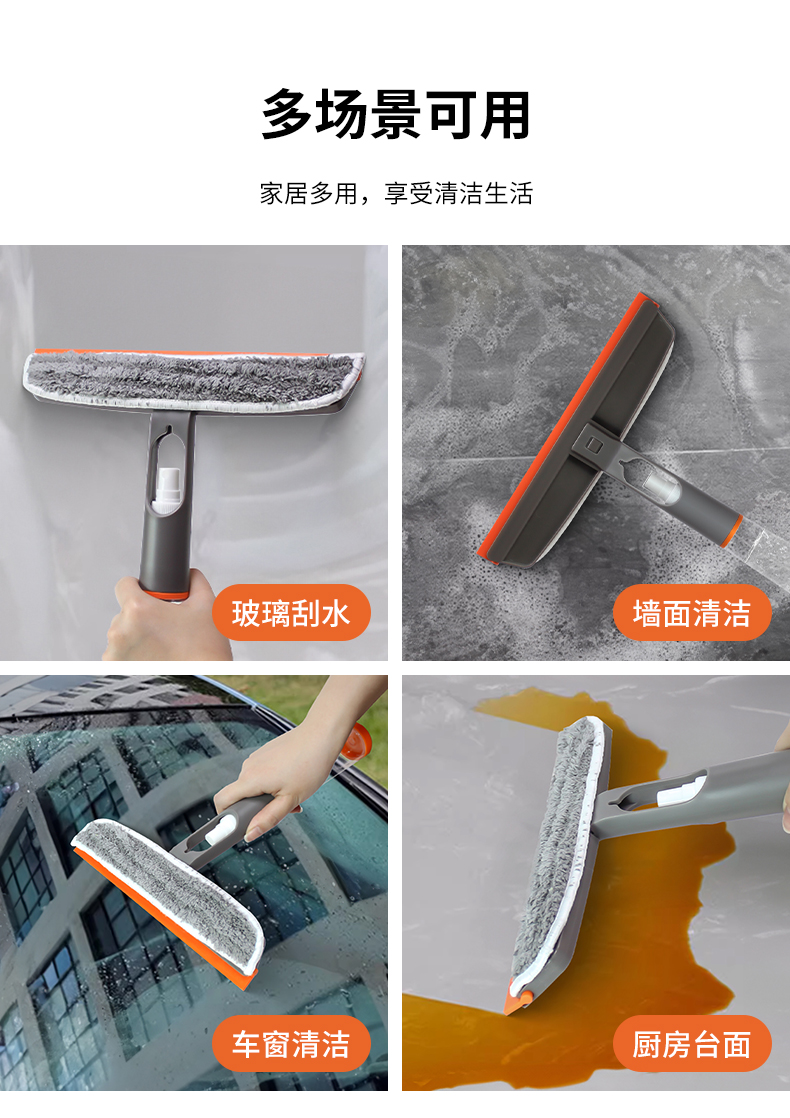 多场景可用

家居多用，享受清洁生活

玻璃刮水

墙面清洁

车窗清洁

厨房台面