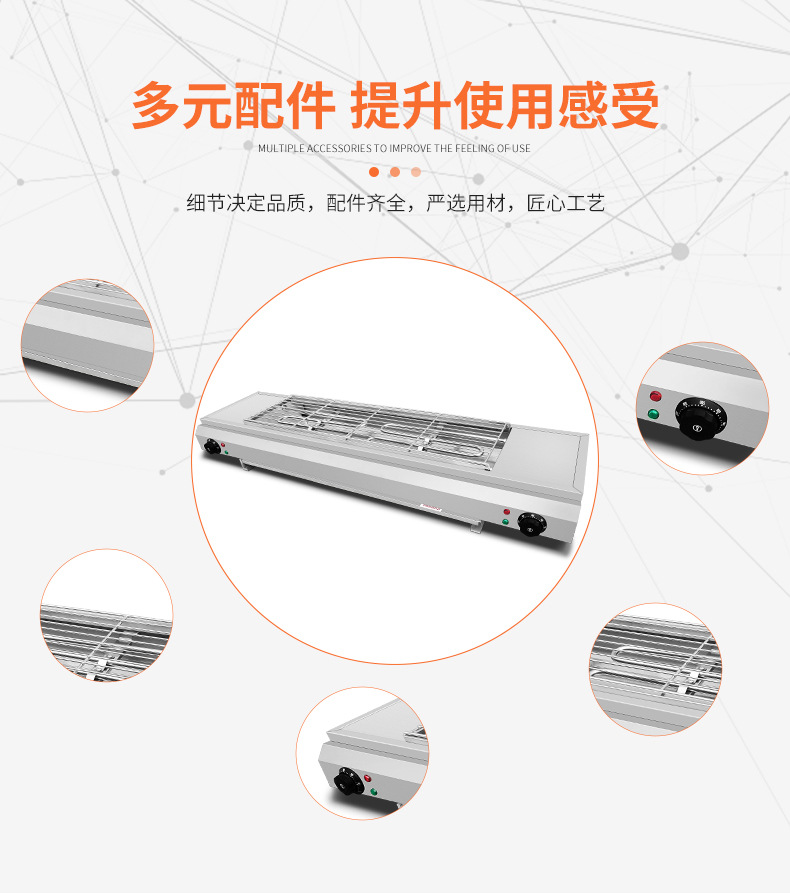 多元配件 提升使用感受

MULTIPLE ACCESSORIES TO IMPROVE THE FEELING OF USE

细节决定品质，配件齐全，严选用材，匠心工艺