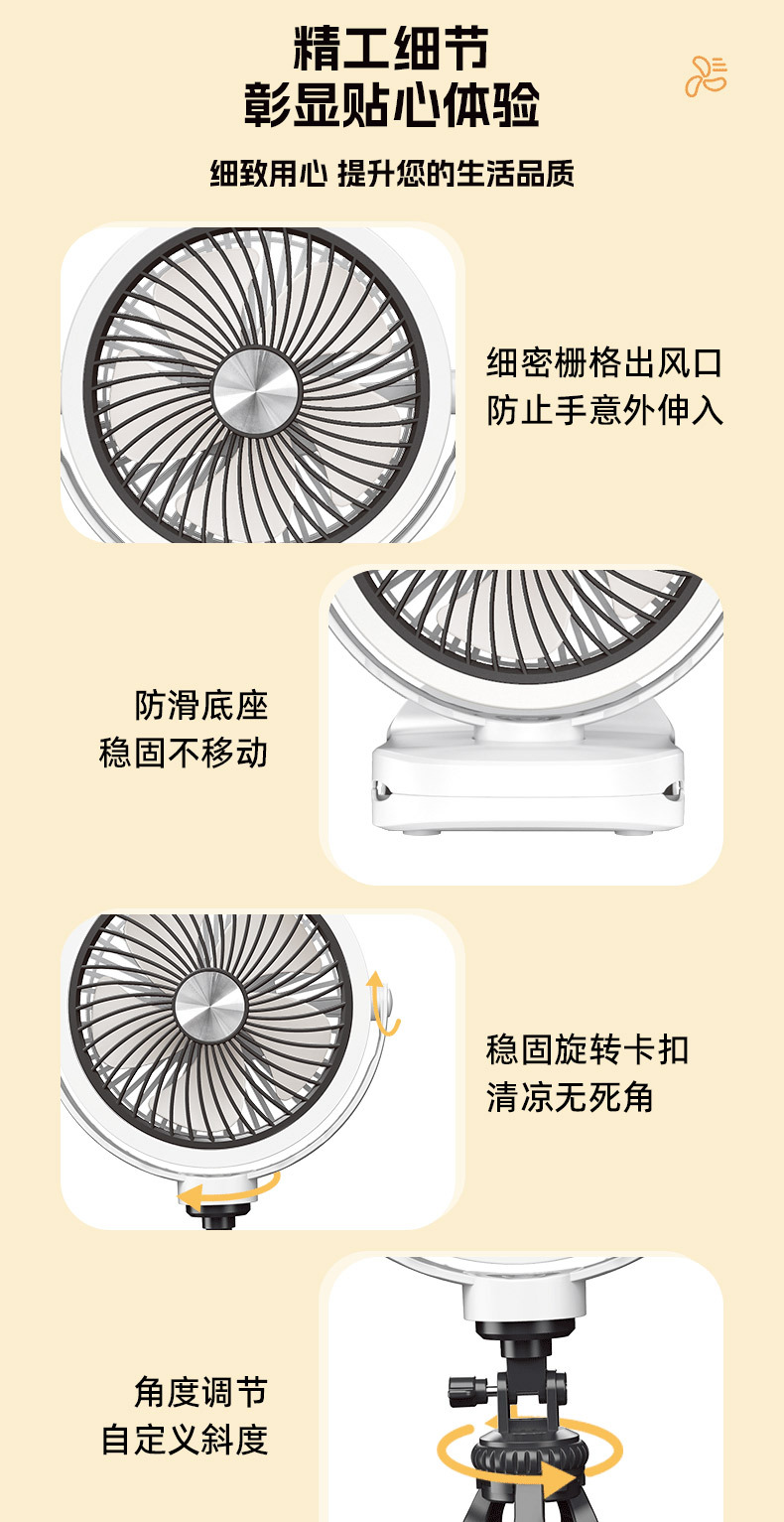 精工细节
彰显贴心体验

细致用心 提升您的生活品质

细密栅格出风口
防止手意外伸入

防滑底座
稳固不移动

稳固旋转卡扣
清凉无死角

角度调节
自定义斜度