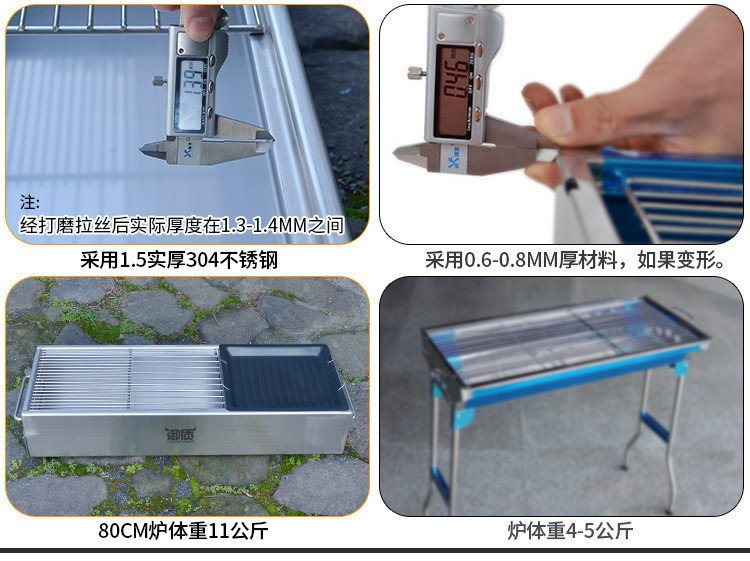 1.39

注:
经打磨拉丝后实际厚度在1.3-1.4MM之间

采用1.5实厚304不锈钢

0.46

采用0.6-0.8MM厚材料，如果变形。

御质

80CM炉体重11公斤

炉体重4-5公斤