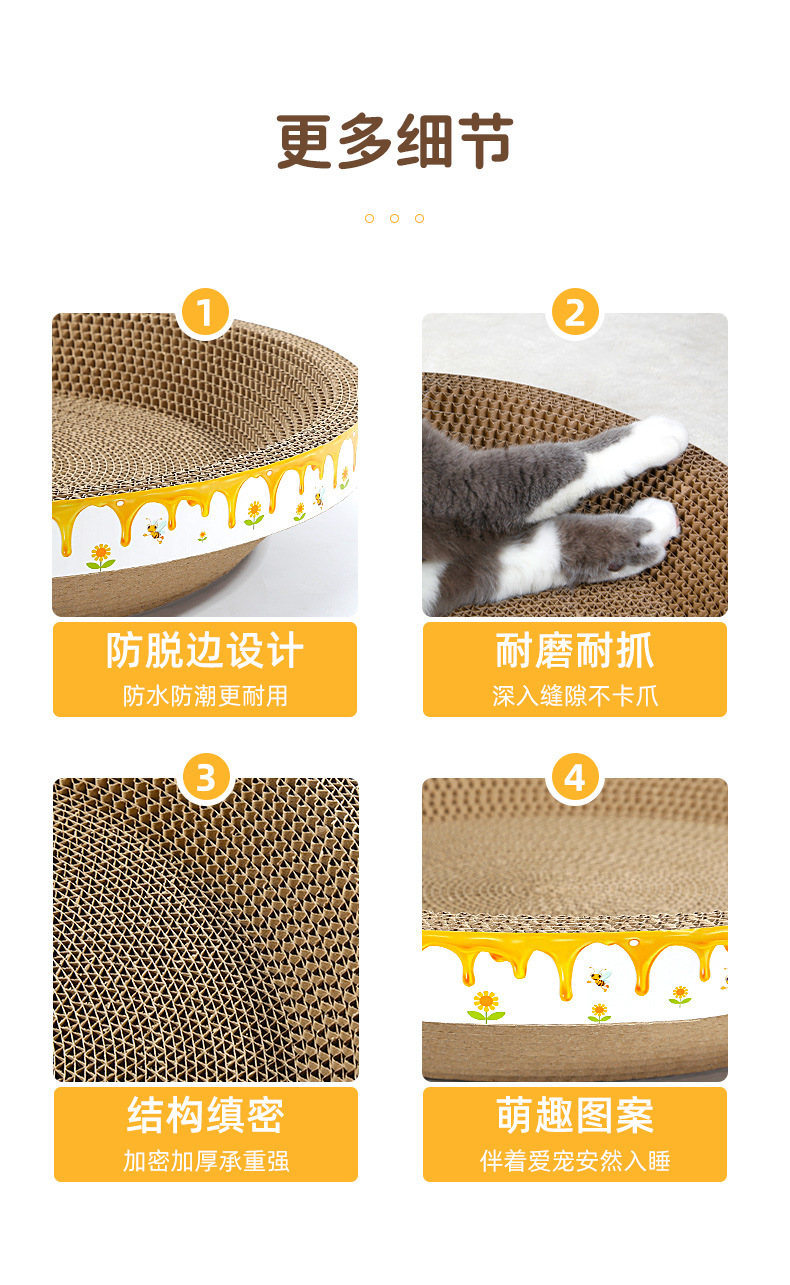 更多细节

1

防脱边设计
防水防潮更耐用

2

耐磨耐抓
深入缝隙不卡爪

3

结构缜密
加密加厚承重强

4

萌趣图案
伴着爱宠安然入睡