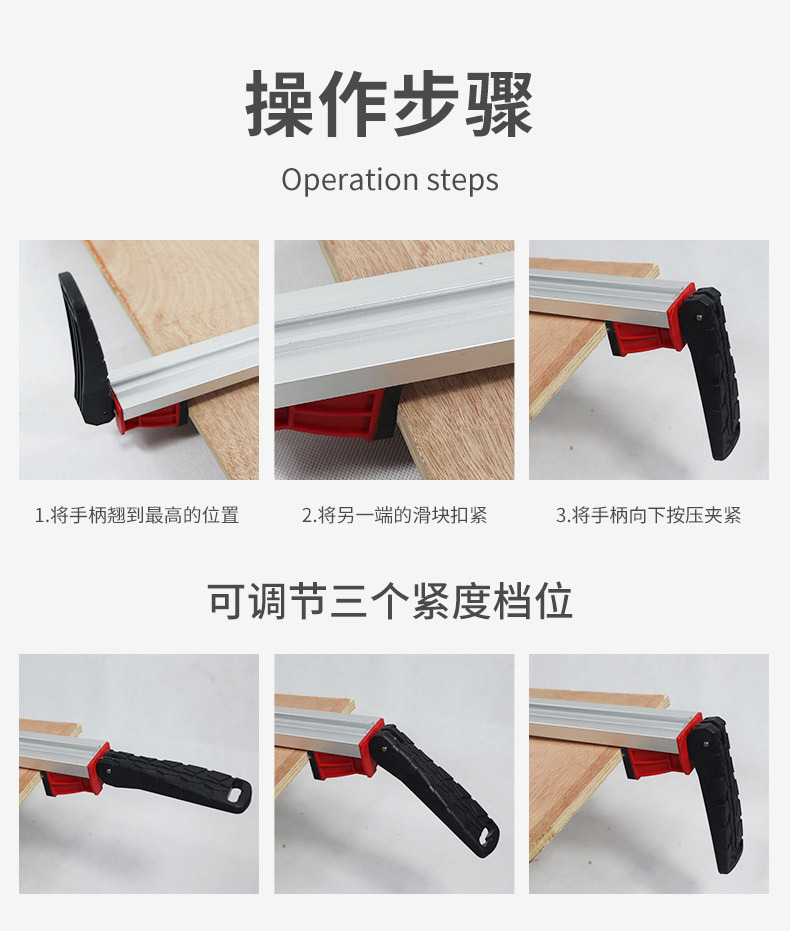 操作步骤

Operation steps

1.将手柄翘到最高的位置

2.将另一端的滑块扣紧

3.将手柄向下按压夹紧

可调节三个紧度档位