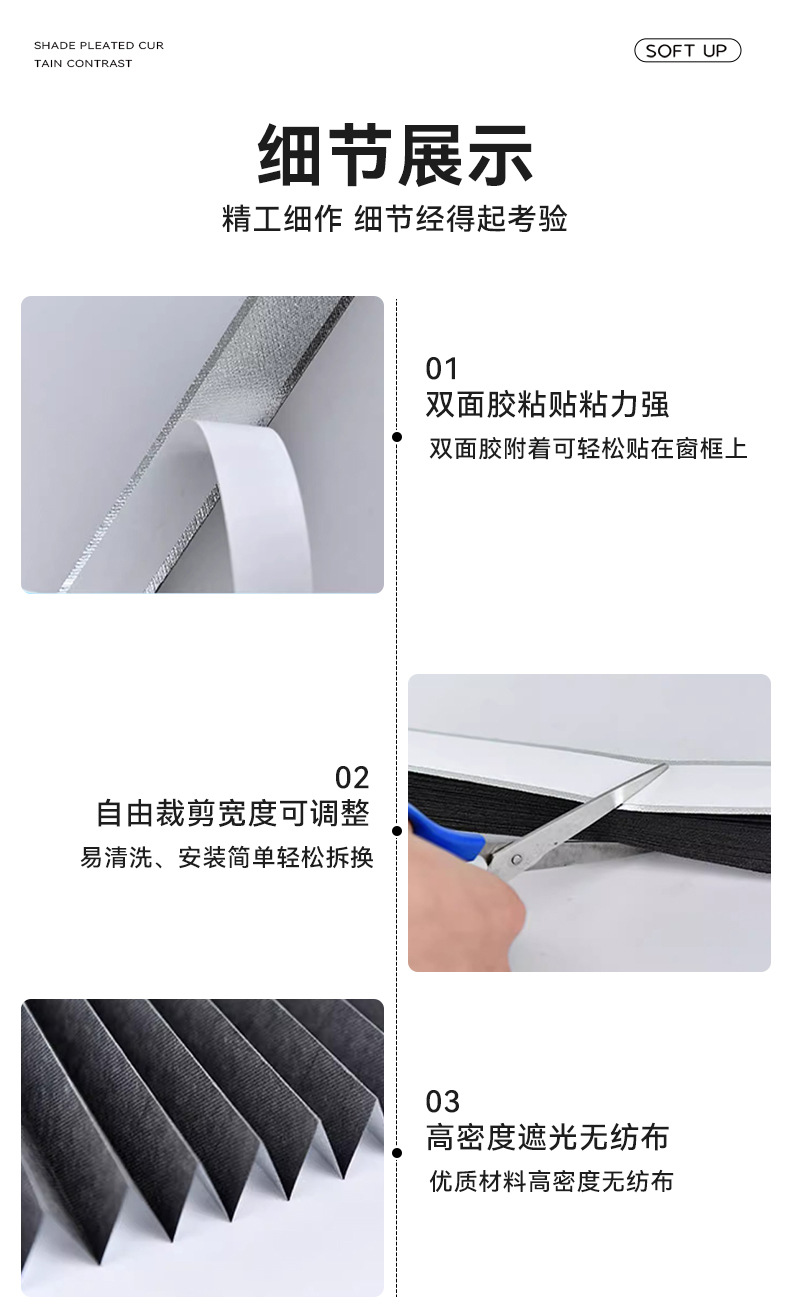 SHADE PLEATED CUR
TAIN CONTRAST

SOFT UP

细节展示

精工细作 细节经得起考验

01
双面胶粘贴粘力强
双面胶附着可轻松贴在窗框上

02
自由裁剪宽度可调整
易清洗、安装简单轻松拆换

03
高密度遮光无纺布
优质材料高密度无纺布