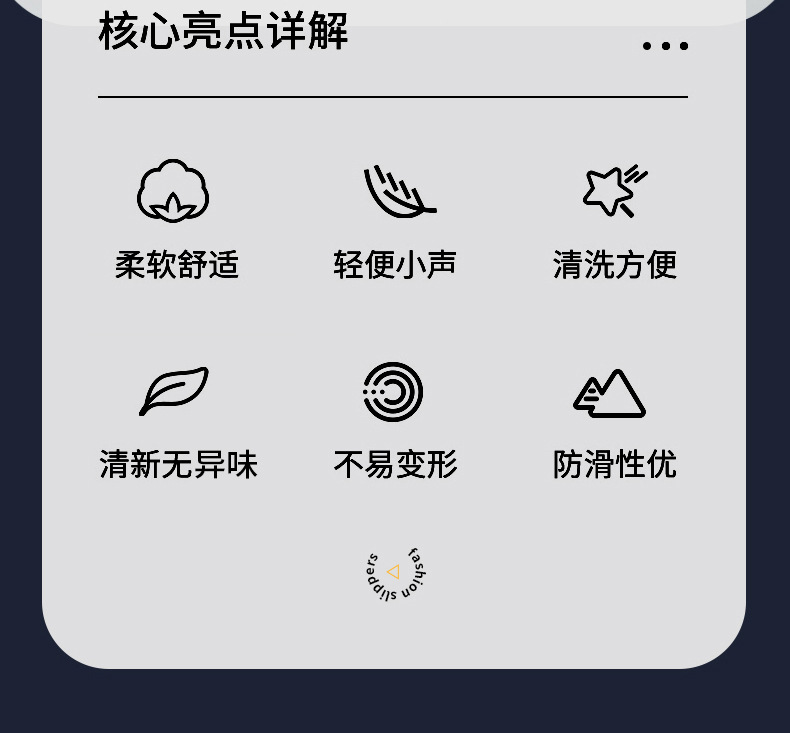 核心亮点详解

柔软舒适

轻便小声

清洗方便

清新无异味

不易变形

防滑性优

fashion slippers