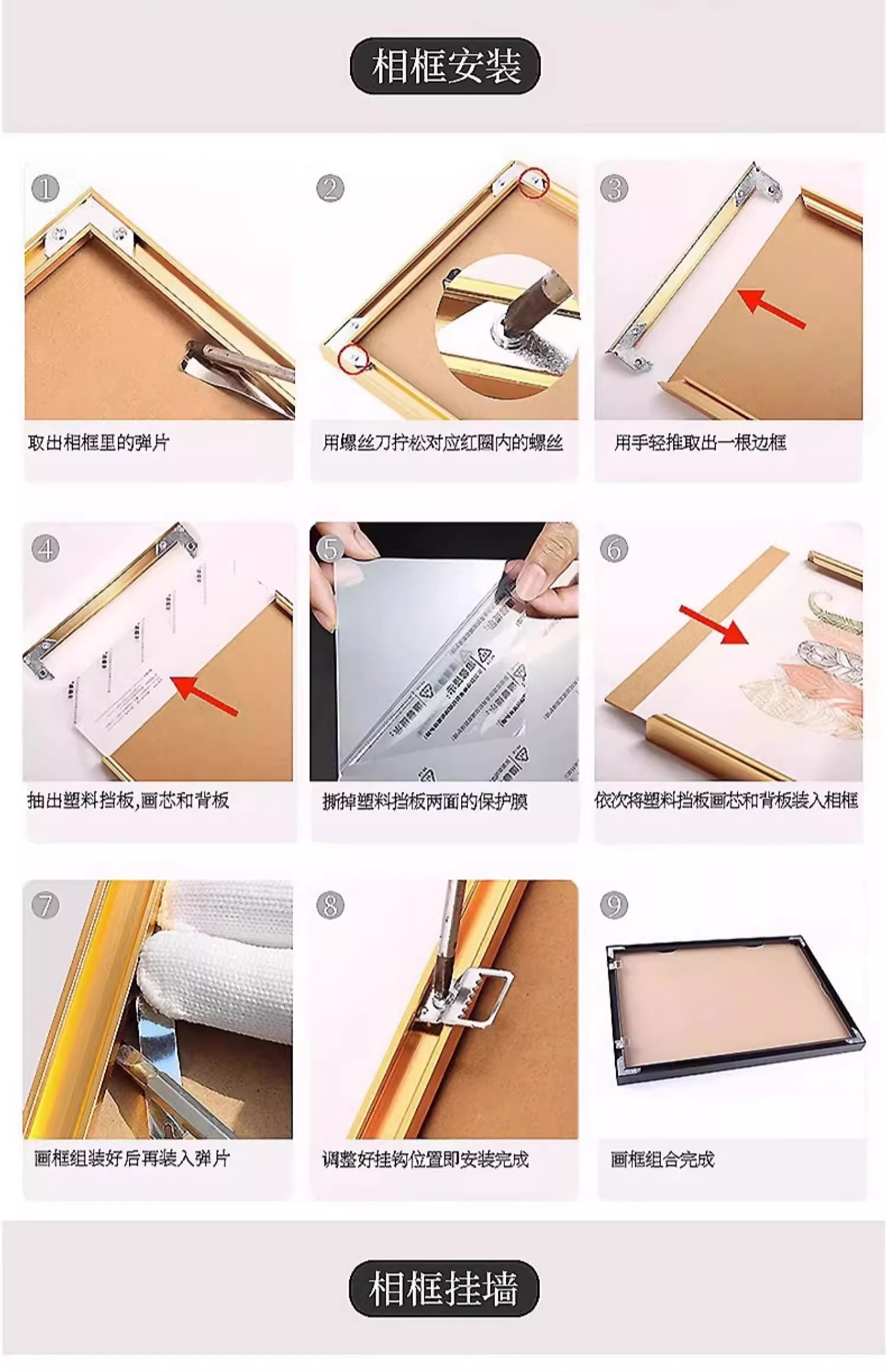 相框安装

①
取出相框里的弹片

②
用螺丝刀拧松对应红圈内的螺丝

③
用手轻推取出一根边框

④
抽出塑料挡板,画芯和背板

⑤
撕掉塑料挡板两面的保护膜

⑥
依次将塑料挡板画芯和背板装入相框

⑦
画框组装好后再装入弹片

⑧
调整好挂钩位置即安装完成

⑨
画框组合完成

相框挂墙