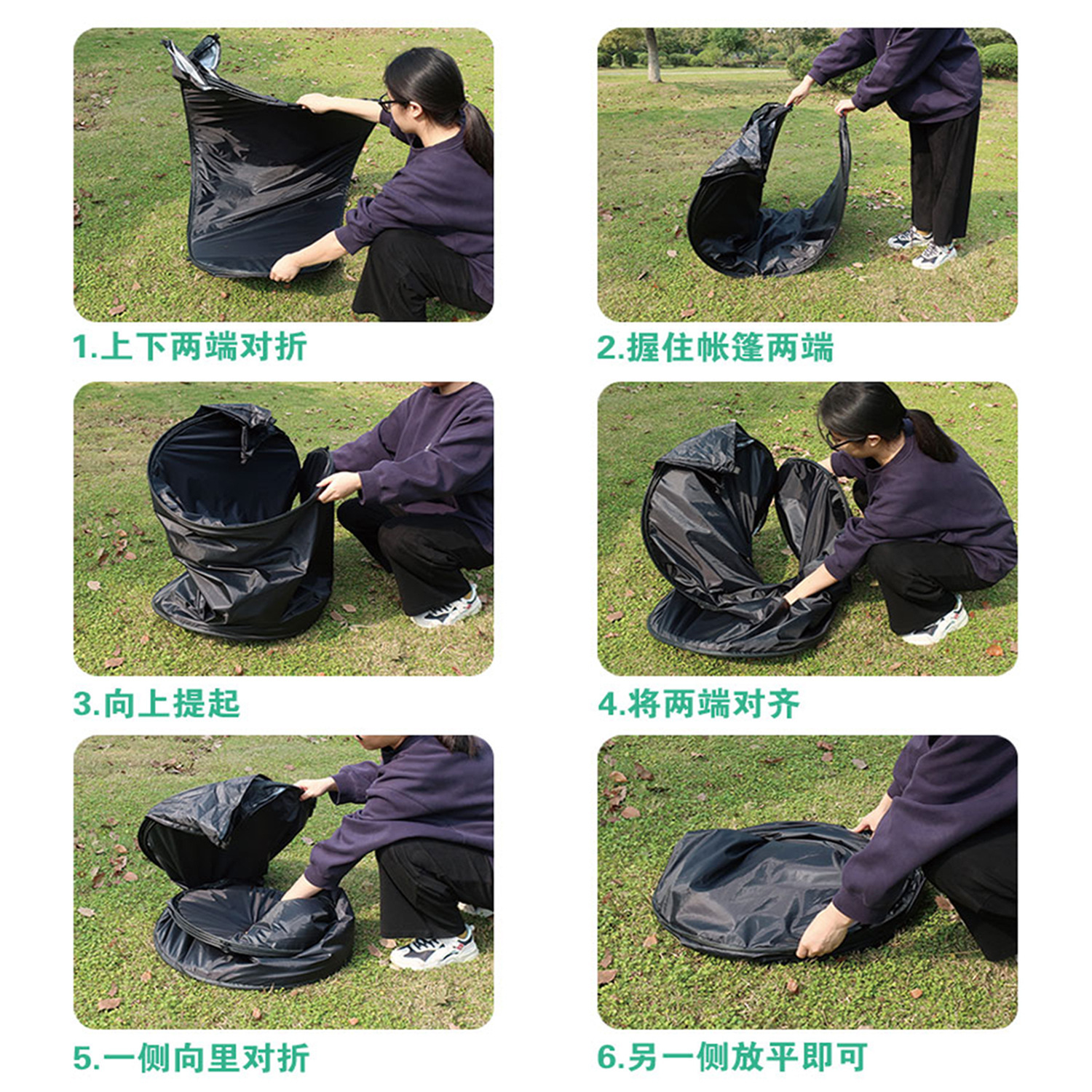 1.上下两端对折

2.握住帐篷两端

3.向上提起

4.将两端对齐

5.一侧向里对折

6.另一侧放平即可