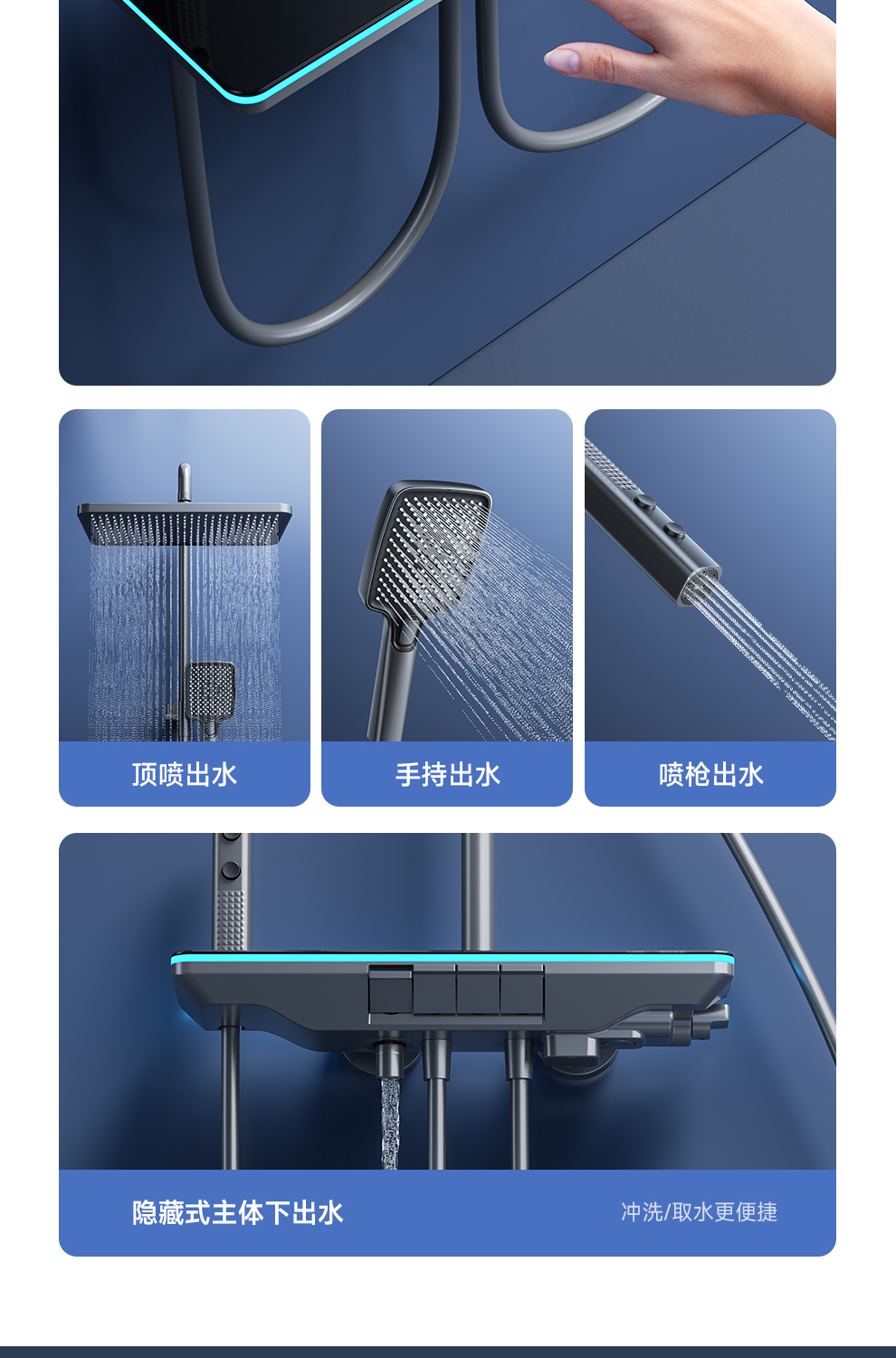 顶喷出水

手持出水

喷枪出水

隐藏式主体下出水

冲洗/取水更便捷