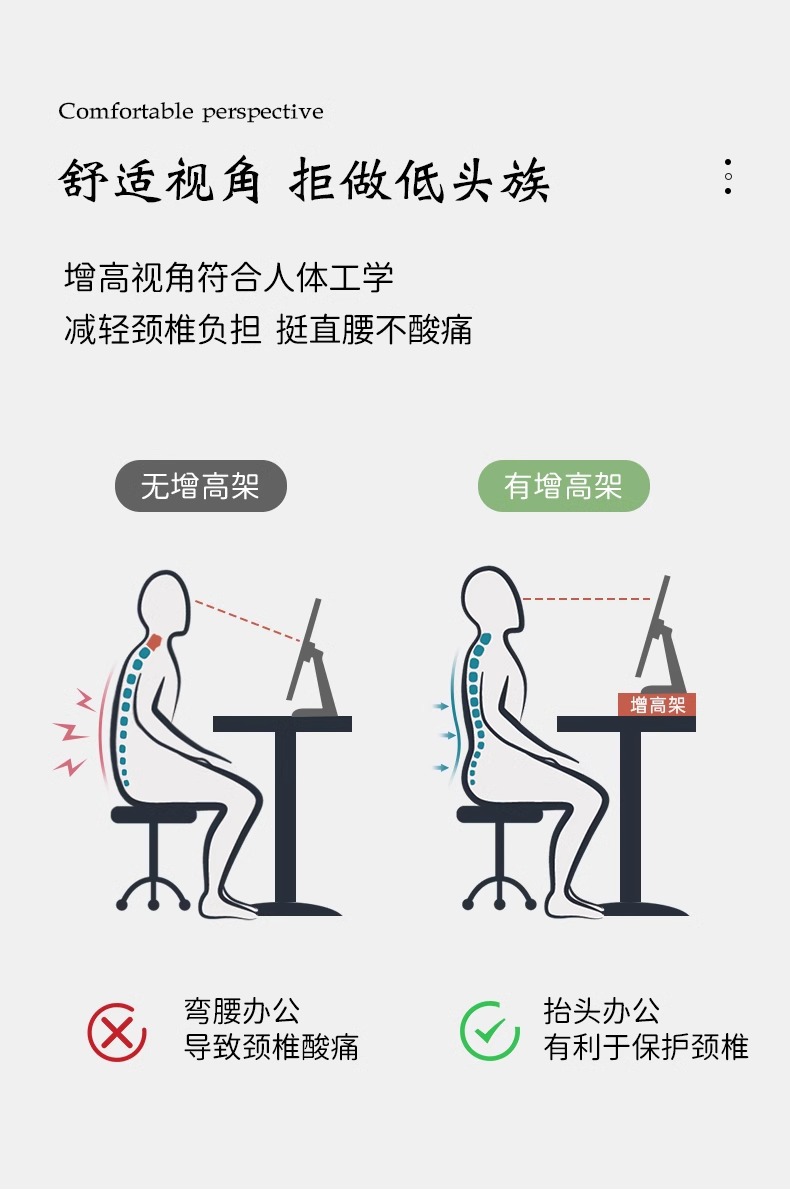 Comfortable perspective

舒适视角 拒做低头族

增高视角符合人体工学
减轻颈椎负担 挺直腰不酸痛

无增高架

有增高架

增高架

弯腰办公
导致颈椎酸痛

抬头办公
有利于保护颈椎